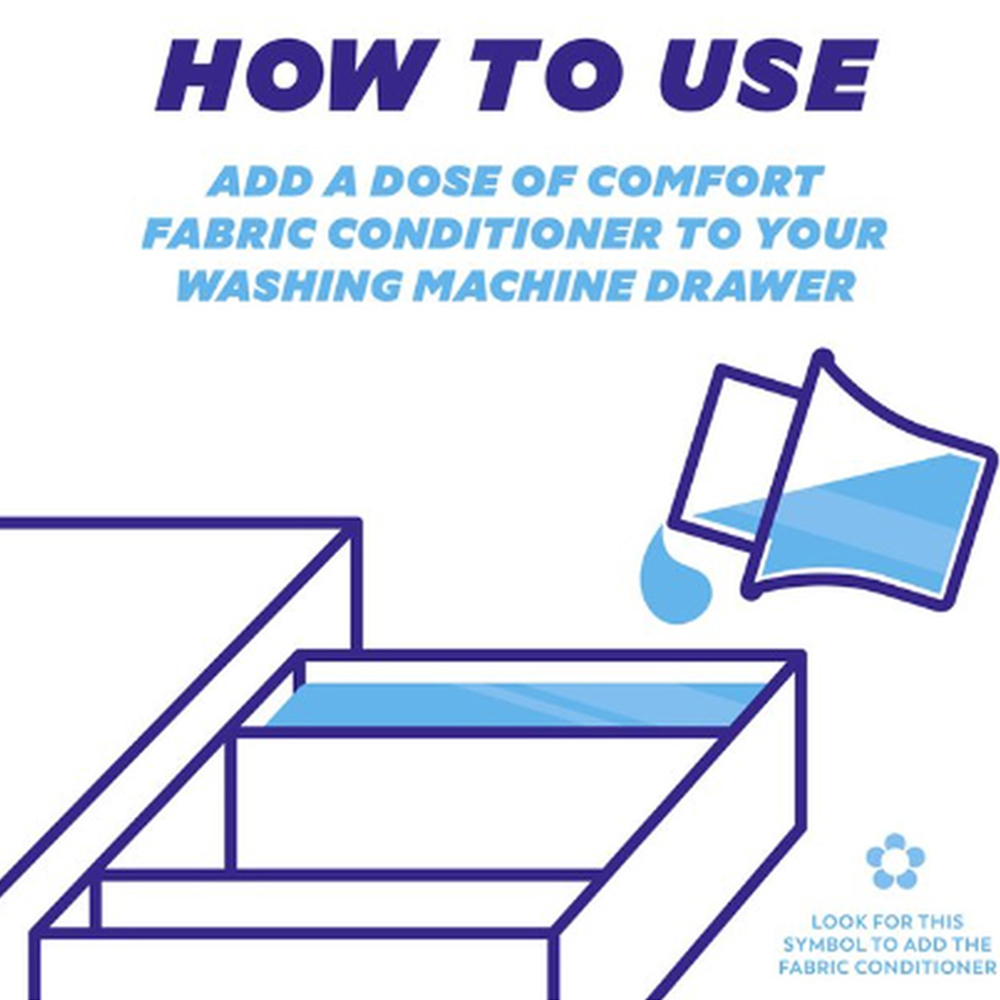 HOW TO USE

ADD A DOSE OF COMFORT FABRIC CONDITIONER TO YOUR WASHING MACHINE DRAWER

LOOK FOR THIS SYMBOL TO ADD THE FABRIC CONDITIONER