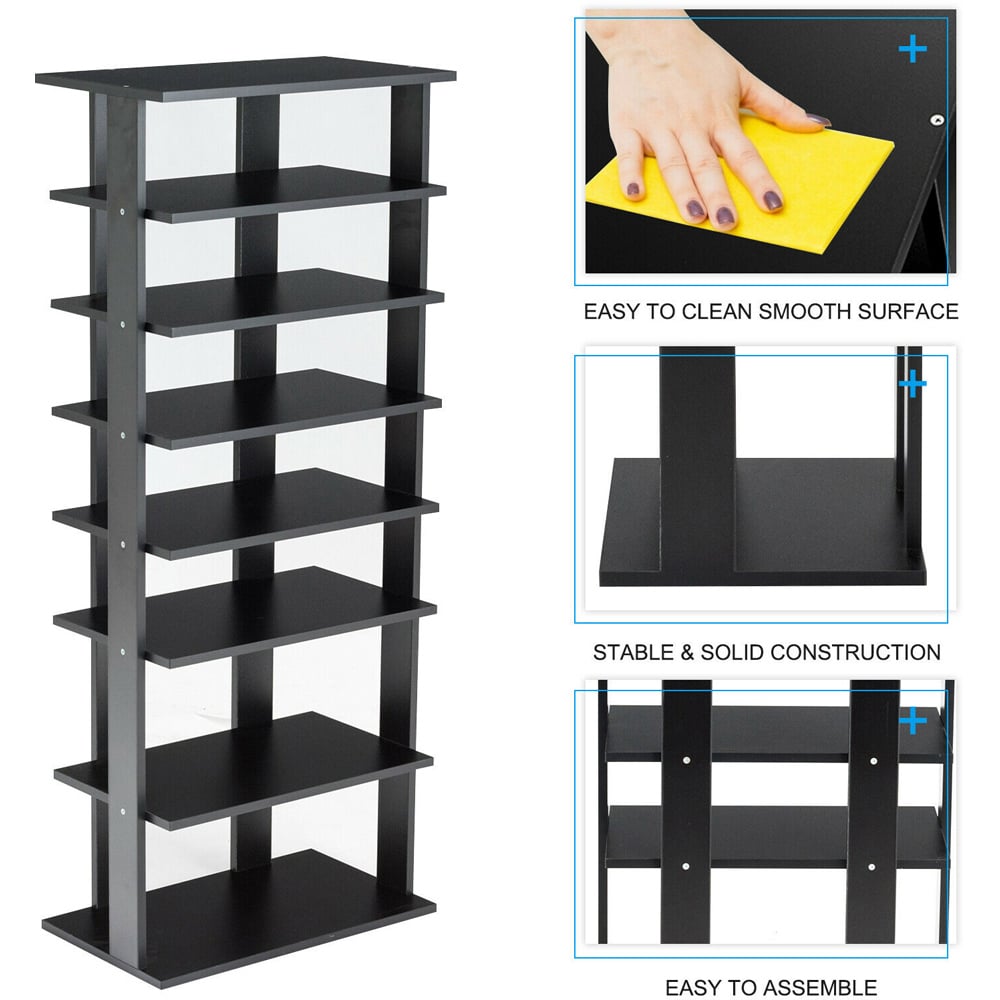 EASY TO CLEAN SMOOTH SURFACE

STABLE & SOLID CONSTRUCTION

EASY TO ASSEMBLE