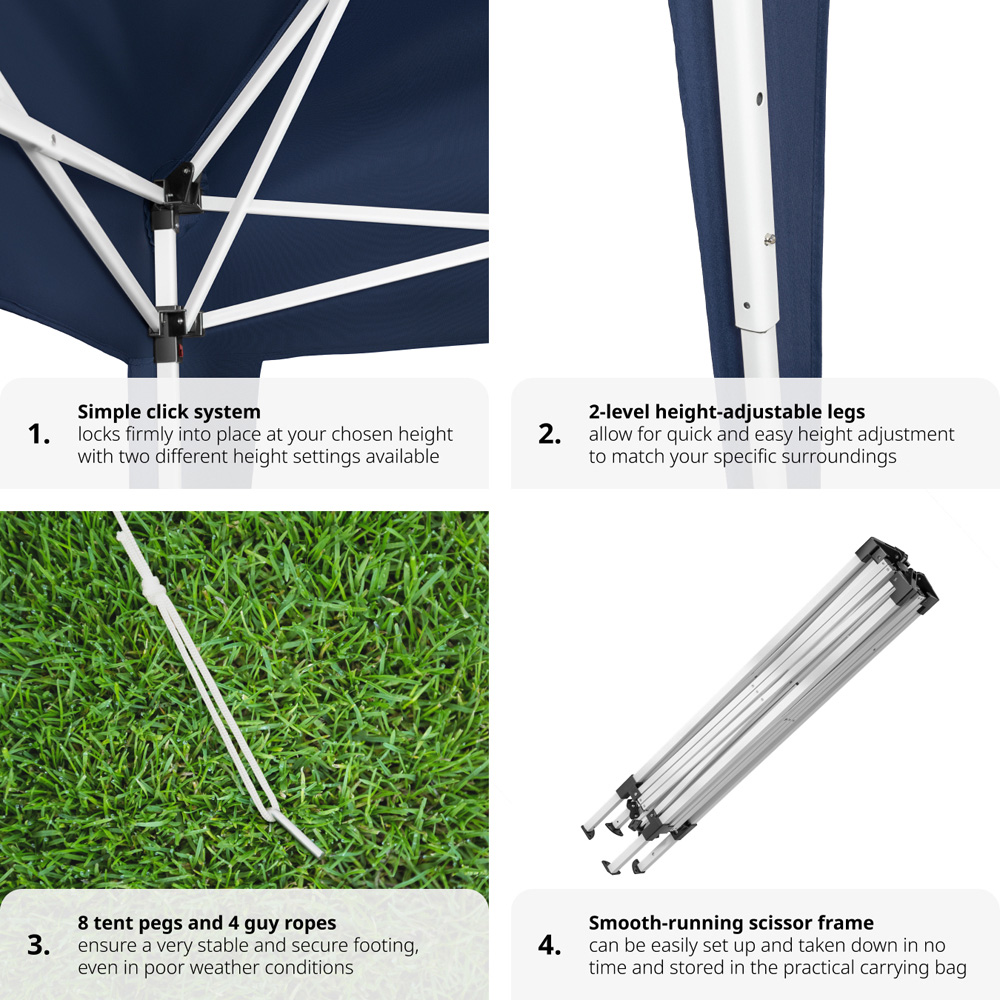 1. Simple click system
locks firmly into place at your chosen height with two different height settings available

2. 2-level height-adjustable legs
allow for quick and easy height adjustment to match your specific surroundings

3. 8 tent pegs and 4 guy ropes
ensure a very stable and secure footing, even in poor weather conditions

4. Smooth-running scissor frame
can be easily set up and taken down in no time and stored in the practical carrying bag