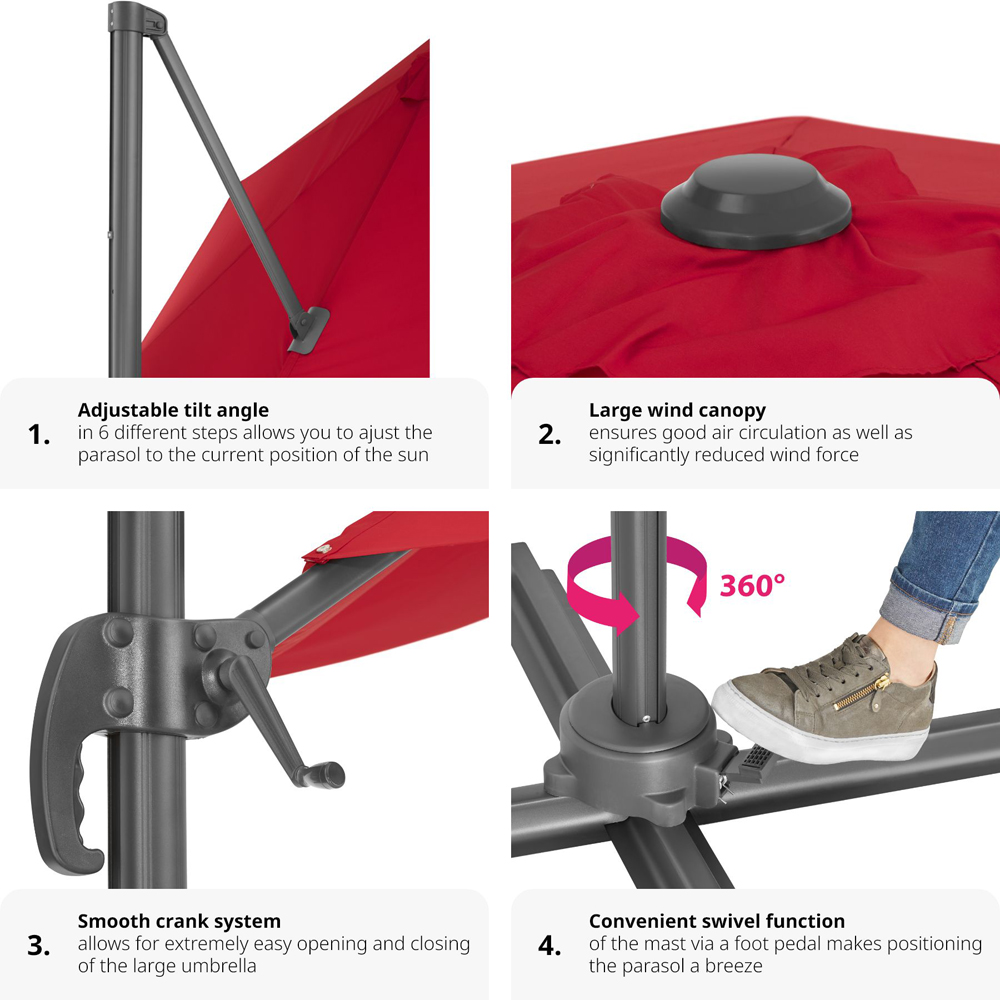 1. Adjustable tilt angle
in 6 different steps allows you to ajust the parasol to the current position of the sun

2. Large wind canopy
ensures good air circulation as well as significantly reduced wind force

360°

3. Smooth crank system
allows for extremely easy opening and closing of the large umbrella

4. Convenient swivel function
of the mast via a foot pedal makes positioning the parasol a breeze