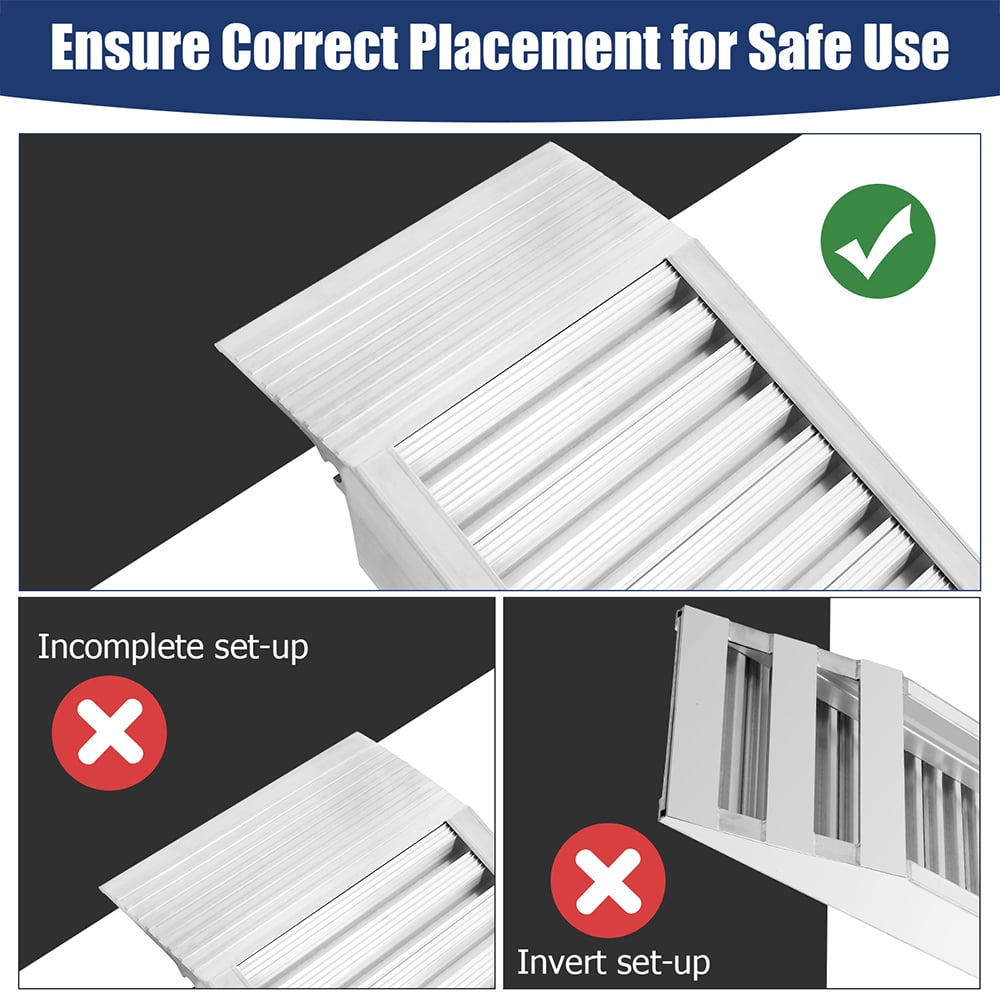 Ensure Correct Placement for Safe Use

Incomplete set-up

Invert set-up