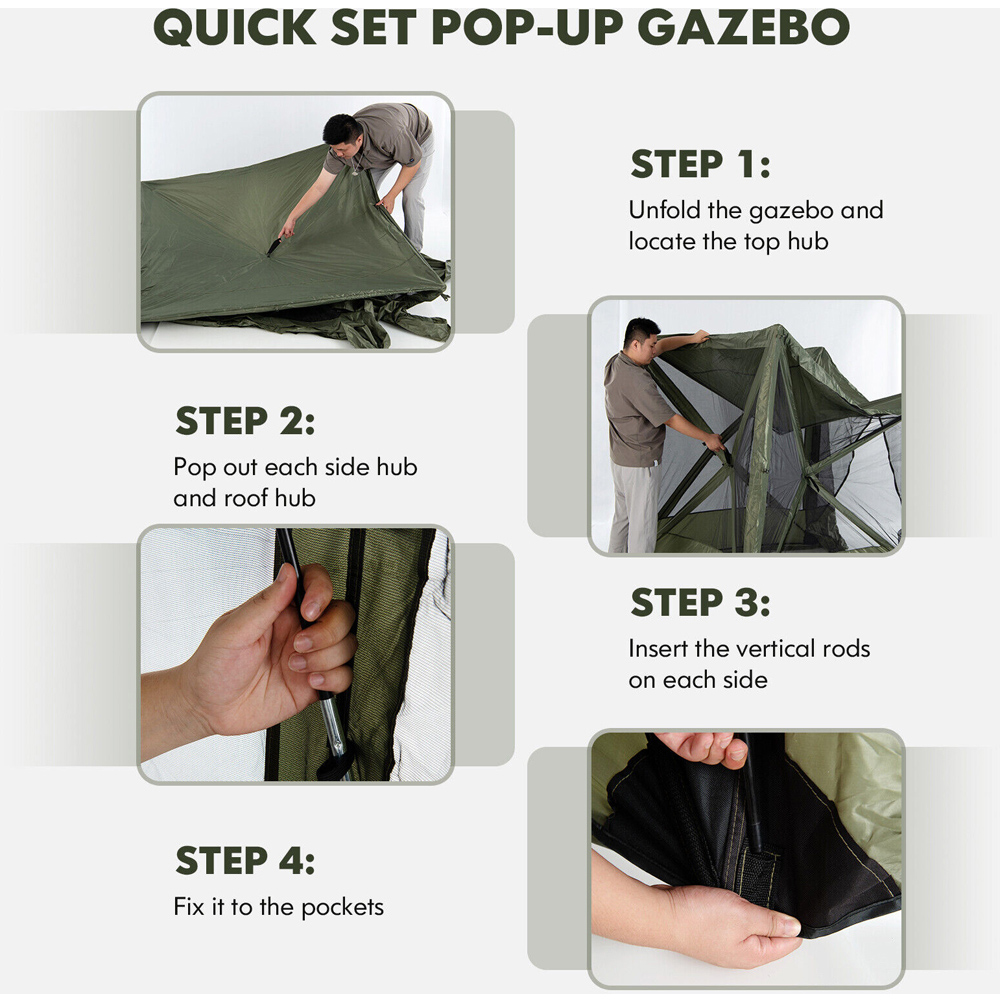 QUICK SET POP-UP GAZEBO

STEP 1:
Unfold the gazebo and locate the top hub

STEP 2:
Pop out each side hub and roof hub

STEP 3:
Insert the vertical rods on each side

STEP 4:
Fix it to the pockets