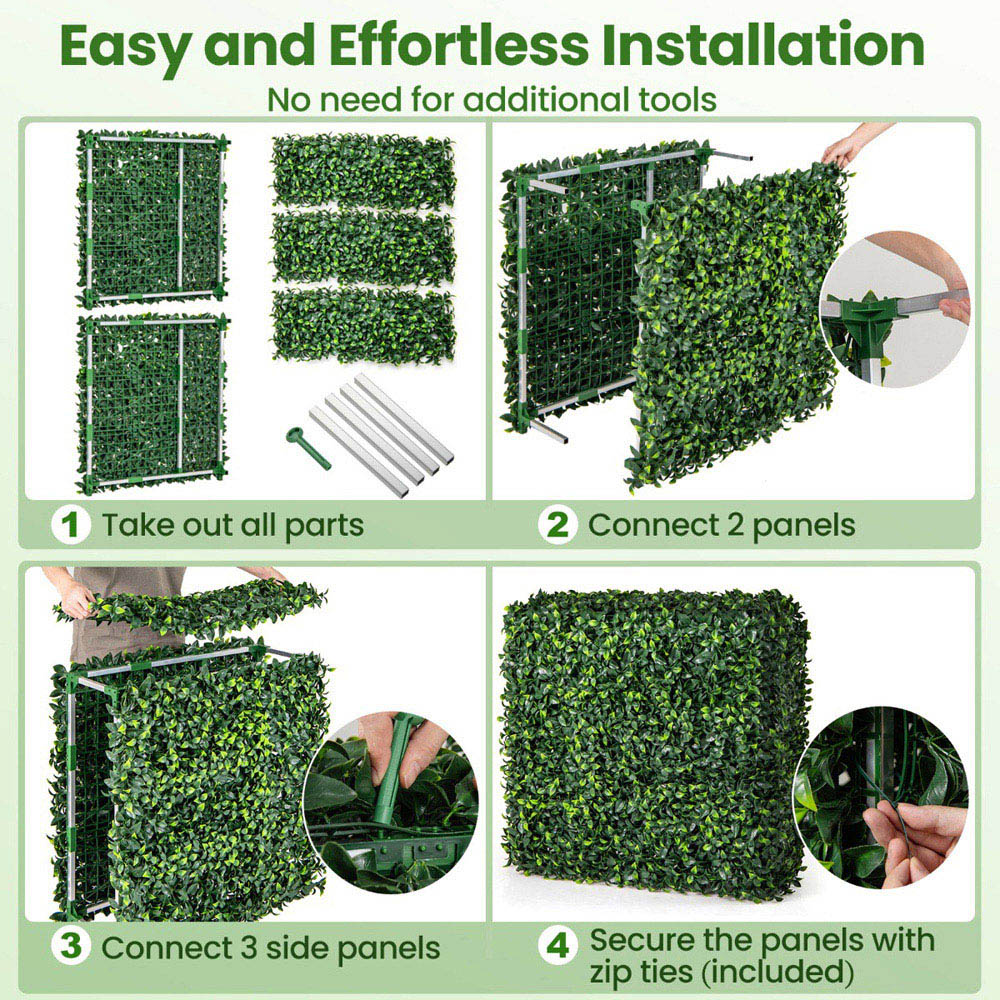 Easy and Effortless Installation
No need for additional tools

1 Take out all parts

2 Connect 2 panels

3 Connect 3 side panels

4 Secure the panels with zip ties (included)