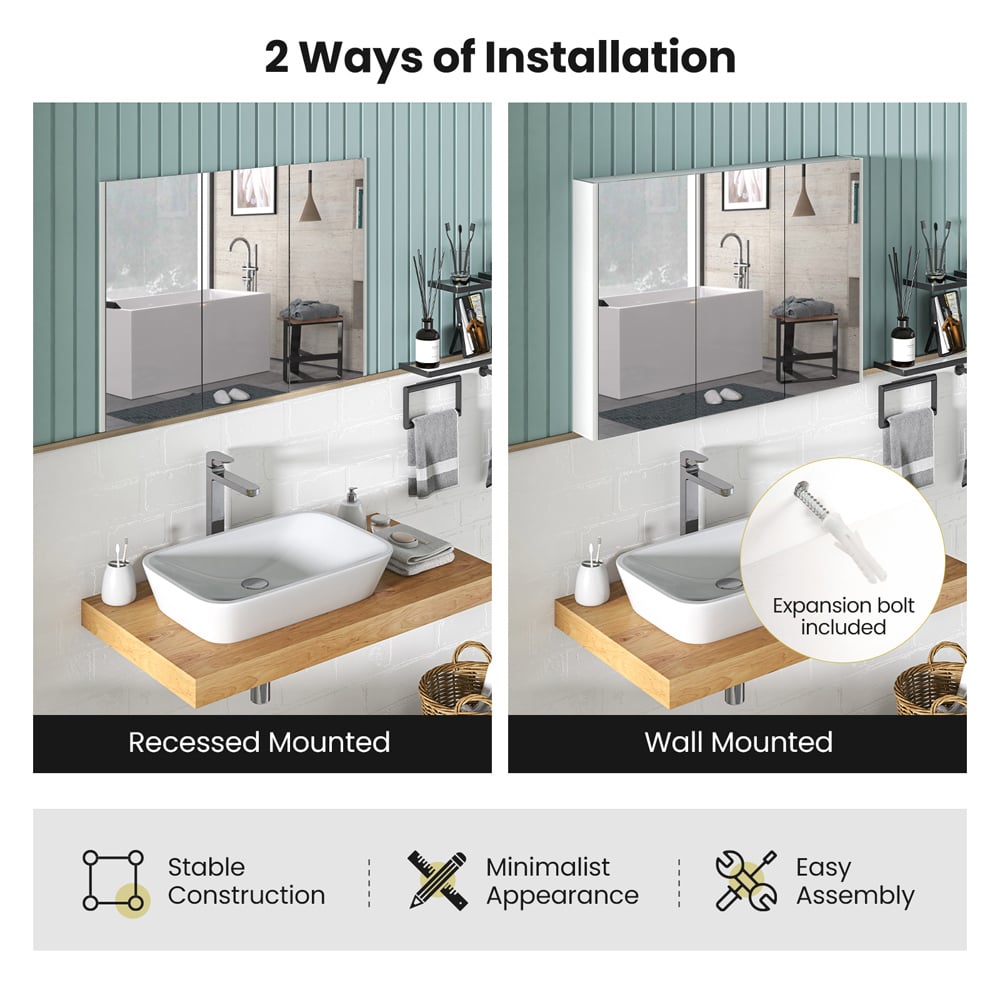 2 Ways of Installation

Recessed Mounted

Expansion bolt included

Wall Mounted

Stable Construction

Minimalist Appearance

Easy Assembly