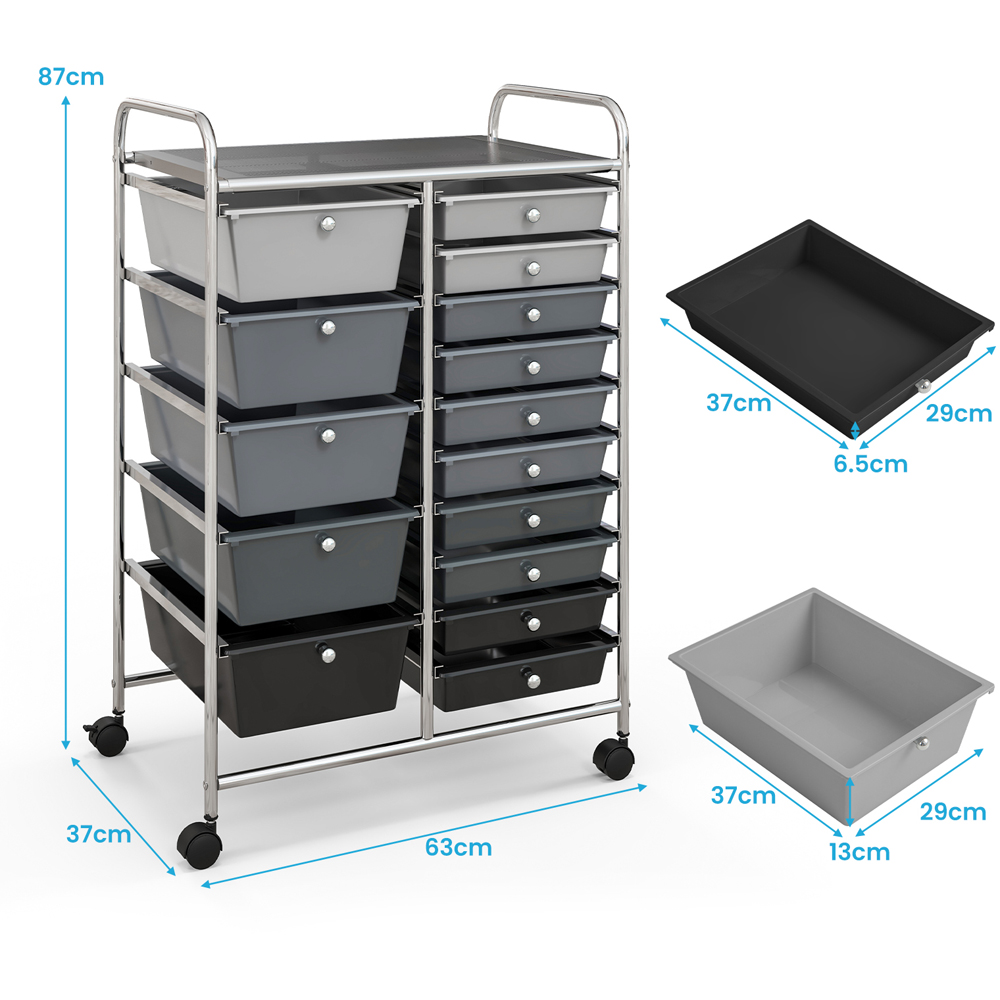 87cm

37cm

63cm

37cm

29cm

6.5cm

37cm

29cm

13cm