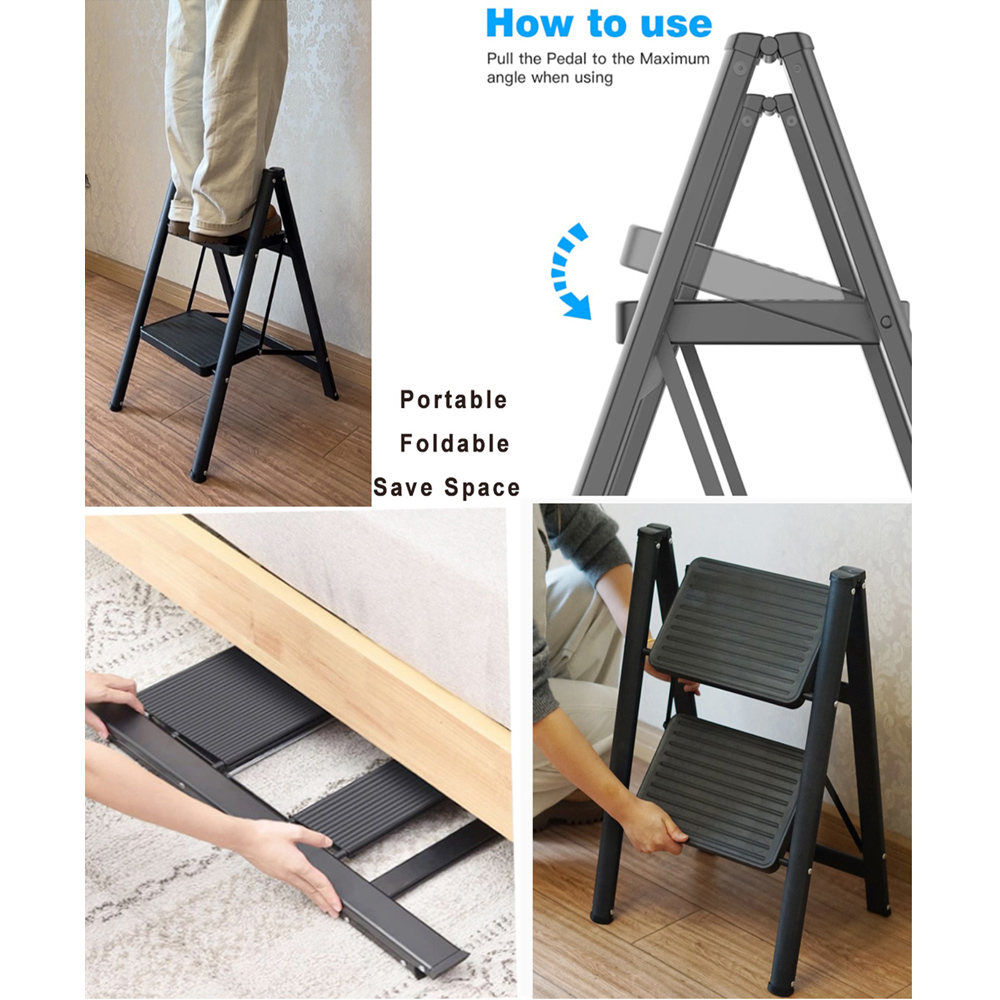 How to use

Pull the Pedal to the Maximum angle when using

Portable

Foldable

Save Space