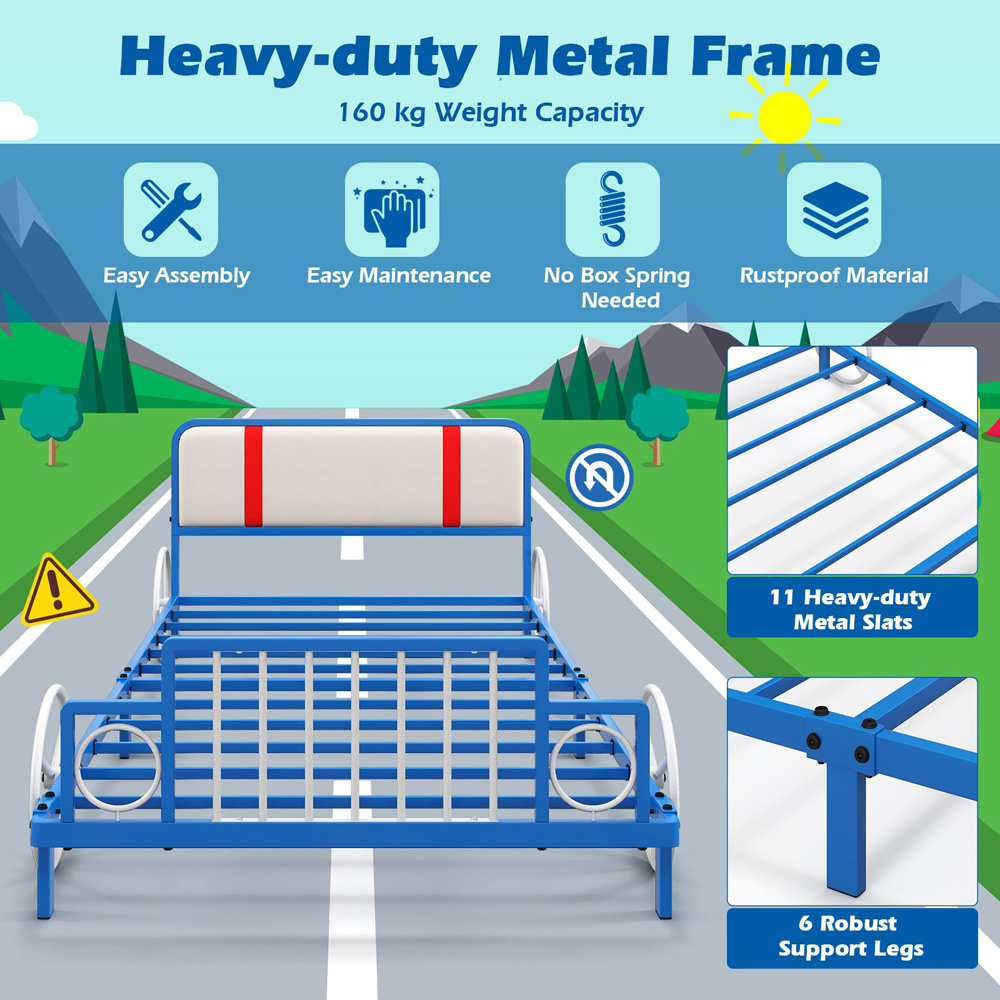 Heavy-duty Metal Frame

160 kg Weight Capacity

Easy Assembly

Easy Maintenance

No Box Spring Needed

Rustproof Material

11 Heavy-duty Metal Slats

6 Robust Support Legs