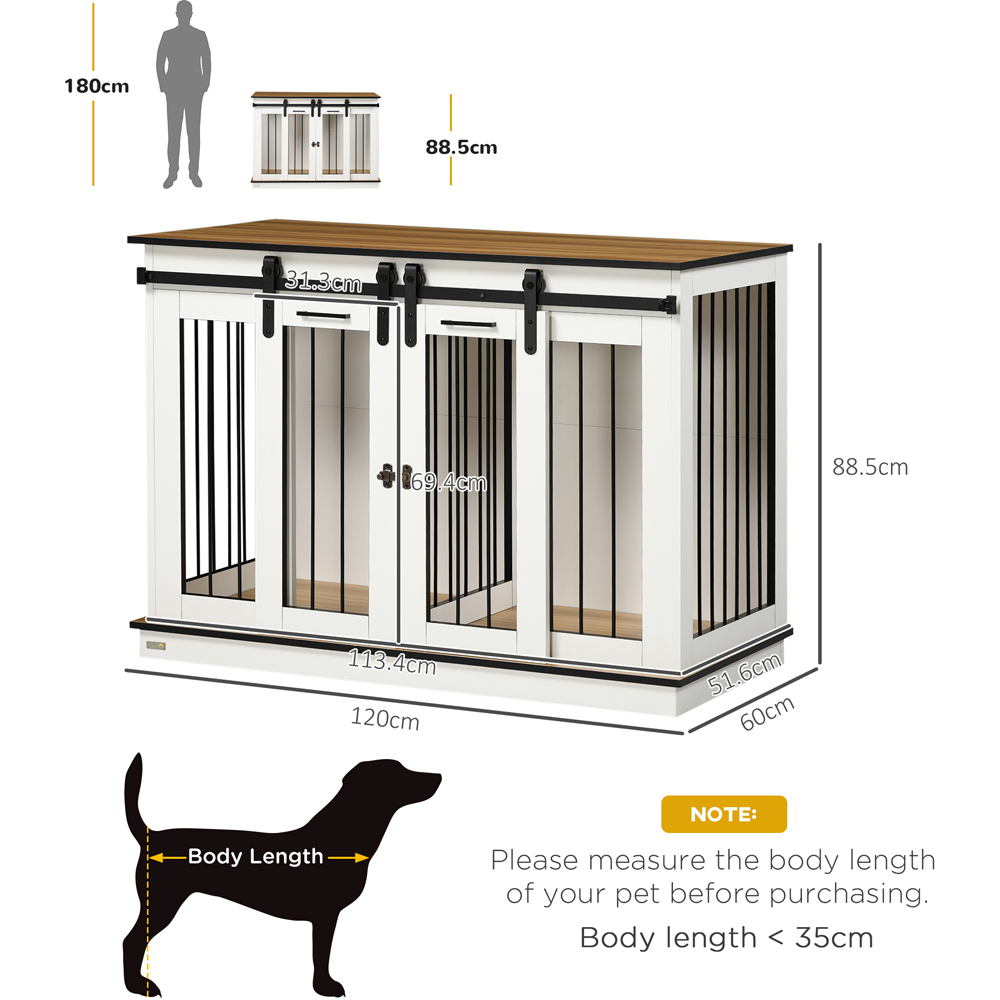 180cm

88.5cm

31.3cm

69.4cm

88.5cm

113.4cm

51.6cm

120cm

60cm

Body Length

NOTE:

Please measure the body length of your pet before purchasing.

Body length < 35cm