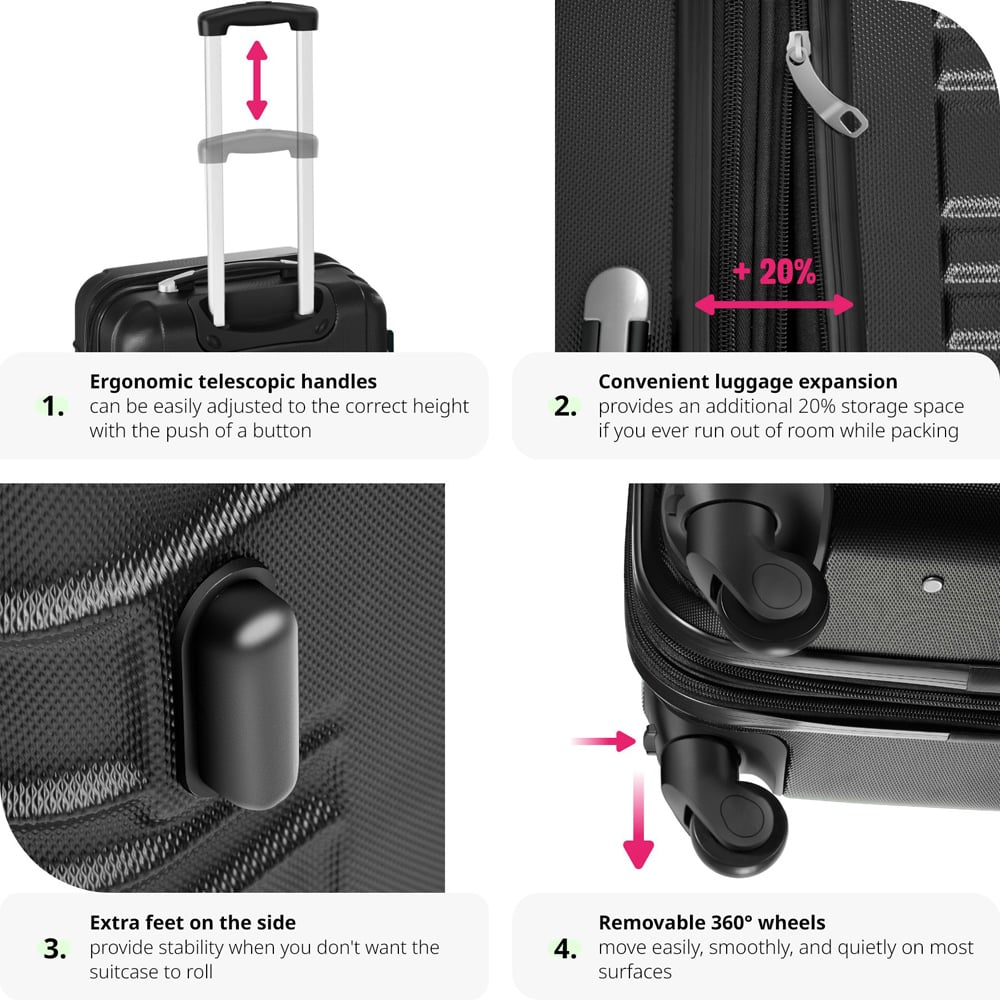 + 20%

1. Ergonomic telescopic handles
can be easily adjusted to the correct height with the push of a button

2. Convenient luggage expansion
provides an additional 20% storage space if you ever run out of room while packing

3. Extra feet on the side
provide stability when you don't want the suitcase to roll

4. Removable 360° wheels
move easily, smoothly, and quietly on most surfaces