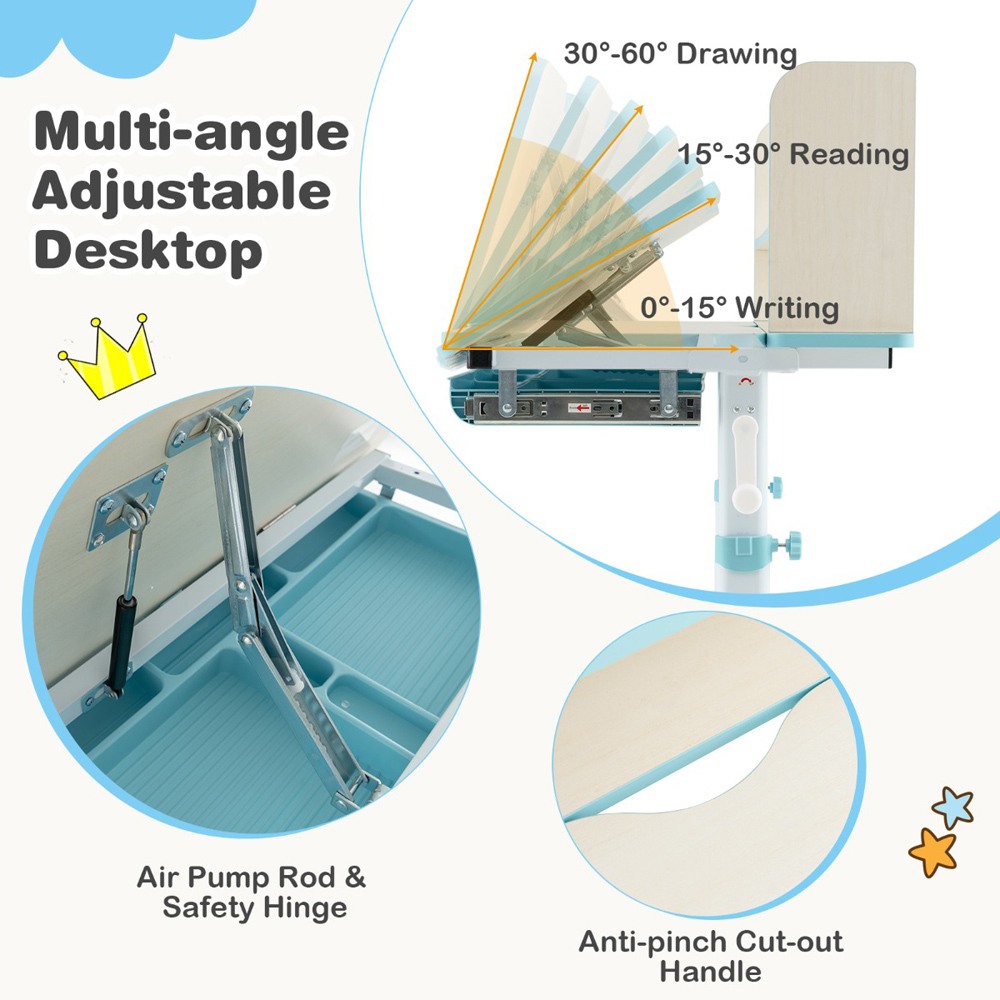 Multi-angle Adjustable Desktop

30°-60° Drawing

15°-30° Reading

0°-15° Writing

Air Pump Rod & Safety Hinge

Anti-pinch Cut-out Handle