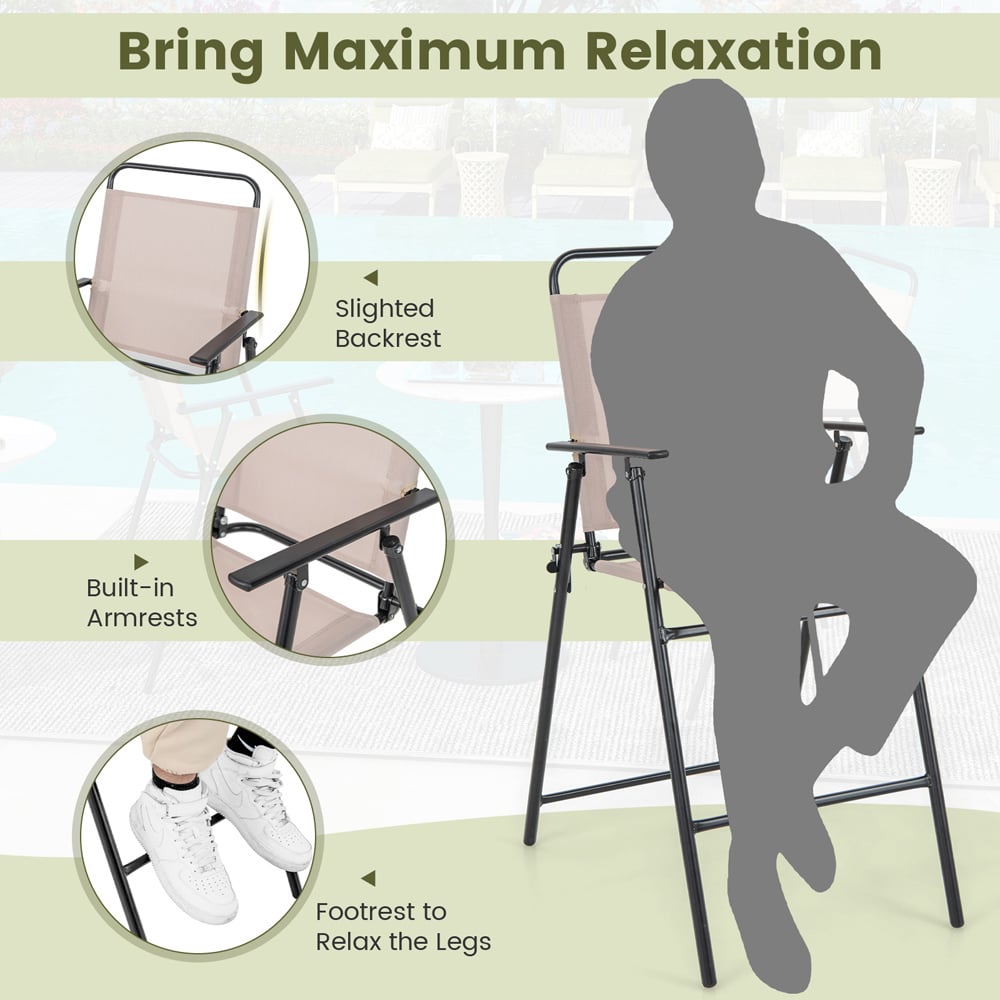 Bring Maximum Relaxation

Slighted Backrest

Built-in Armrests

Footrest to Relax the Legs