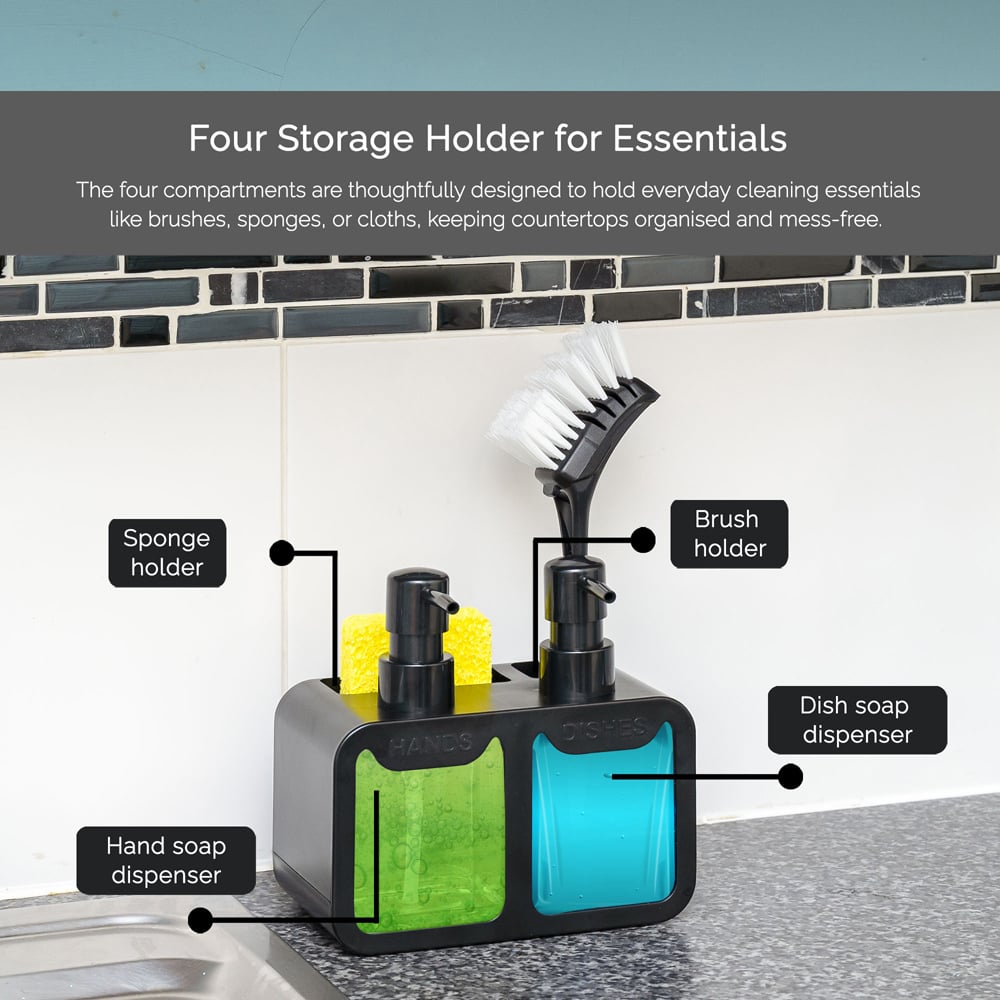 Four Storage Holder for Essentials

The four compartments are thoughtfully designed to hold everyday cleaning essentials like brushes, sponges, or cloths, keeping countertops organised and mess-free.

Sponge holder

Brush holder

HANDS

DISHES

Dish soap dispenser

Hand soap dispenser