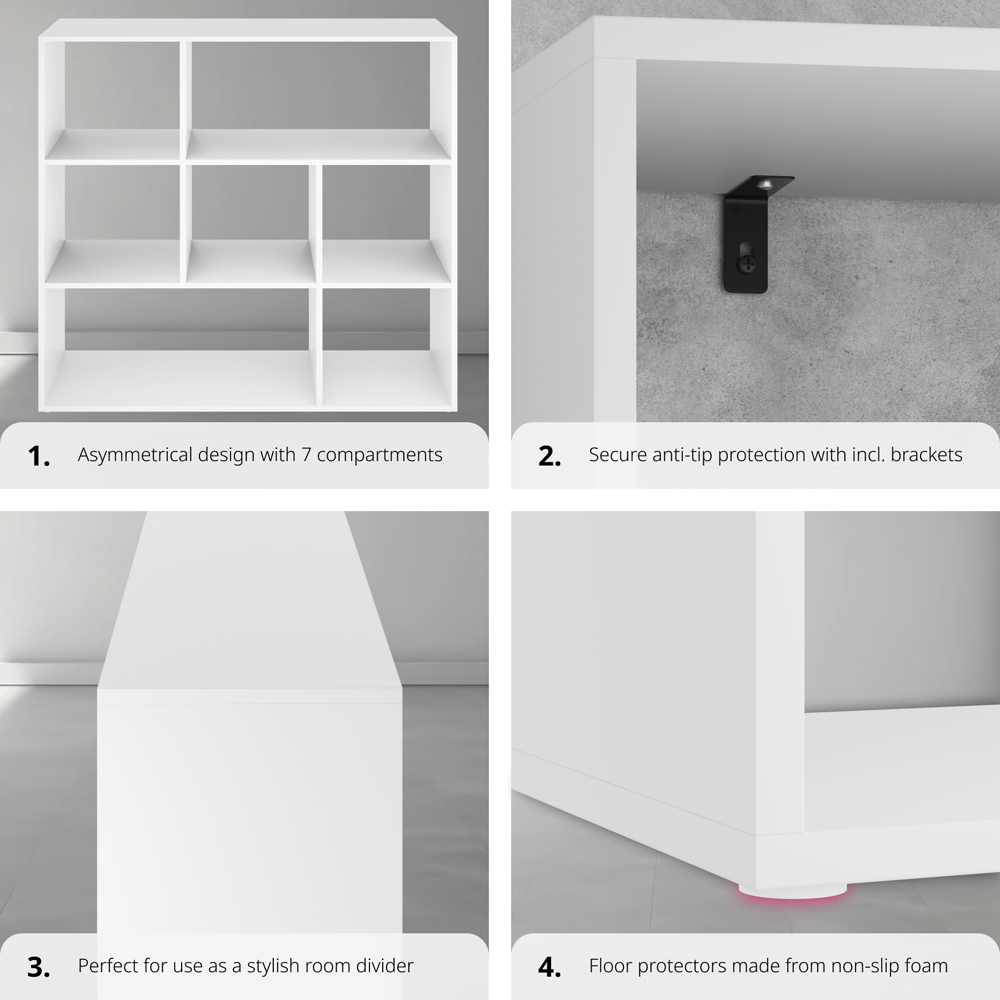 1. Asymmetrical design with 7 compartments

2. Secure anti-tip protection with incl. brackets

3. Perfect for use as a stylish room divider

4. Floor protectors made from non-slip foam