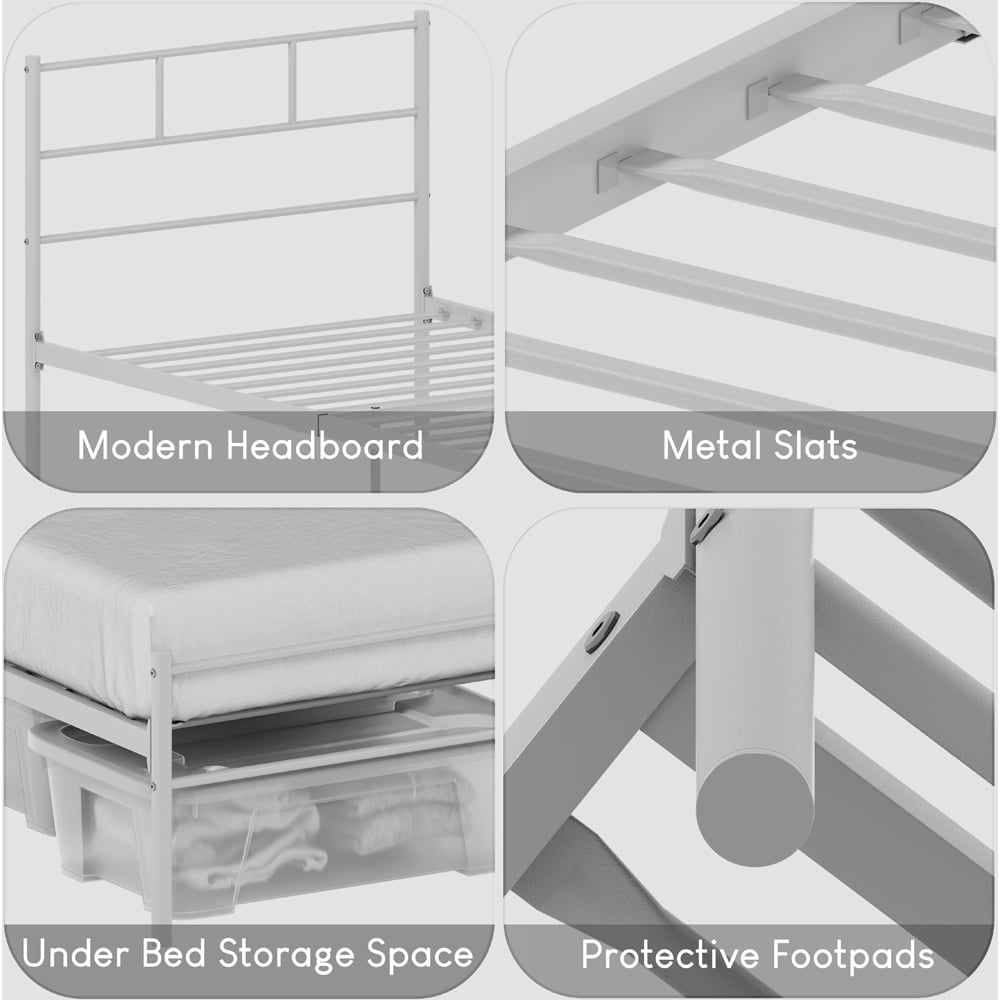 Modern Headboard

Metal Slats

Under Bed Storage Space

Protective Footpads