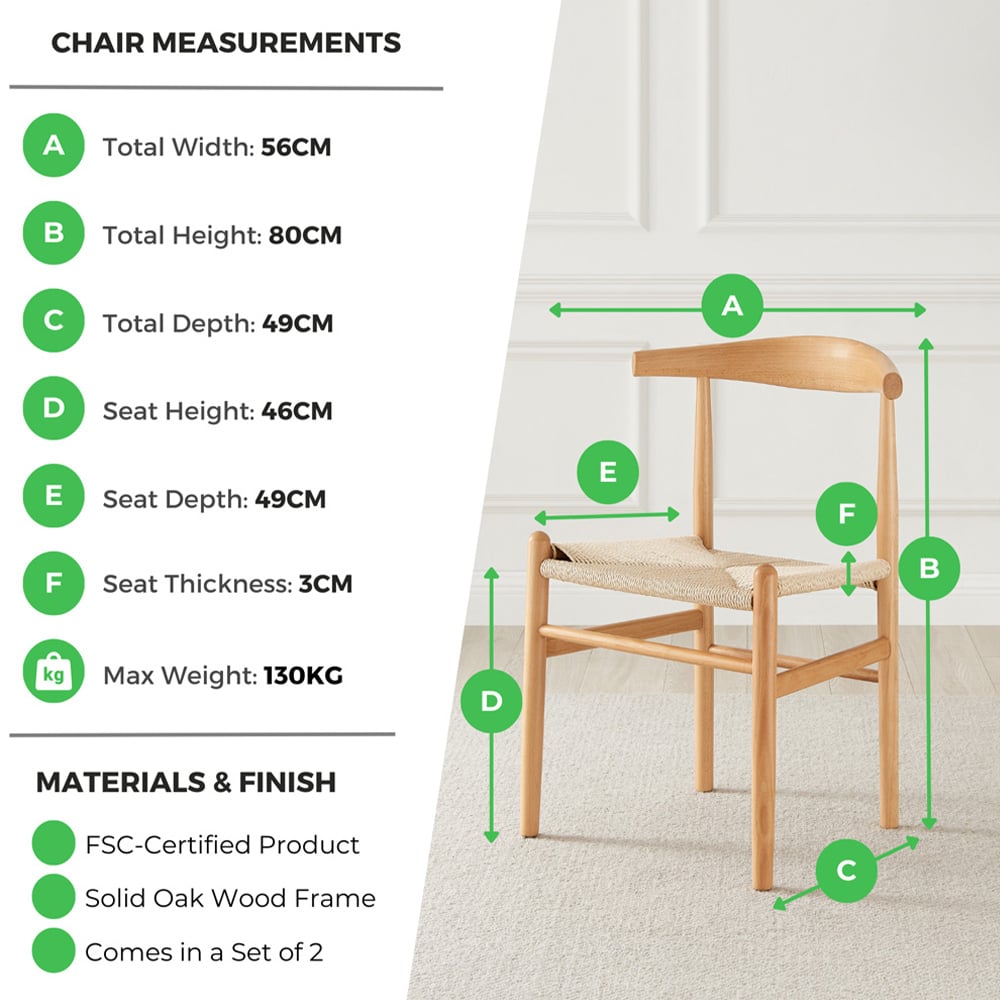 CHAIR MEASUREMENTS

A Total Width: 56CM

B Total Height: 80CM

C Total Depth: 49CM

D Seat Height: 46CM

E Seat Depth: 49CM

F Seat Thickness: 3CM

kg Max Weight: 130KG

MATERIALS & FINISH

FSC-Certified Product

Solid Oak Wood Frame

Comes in a Set of 2

A

E

F

B

D

C