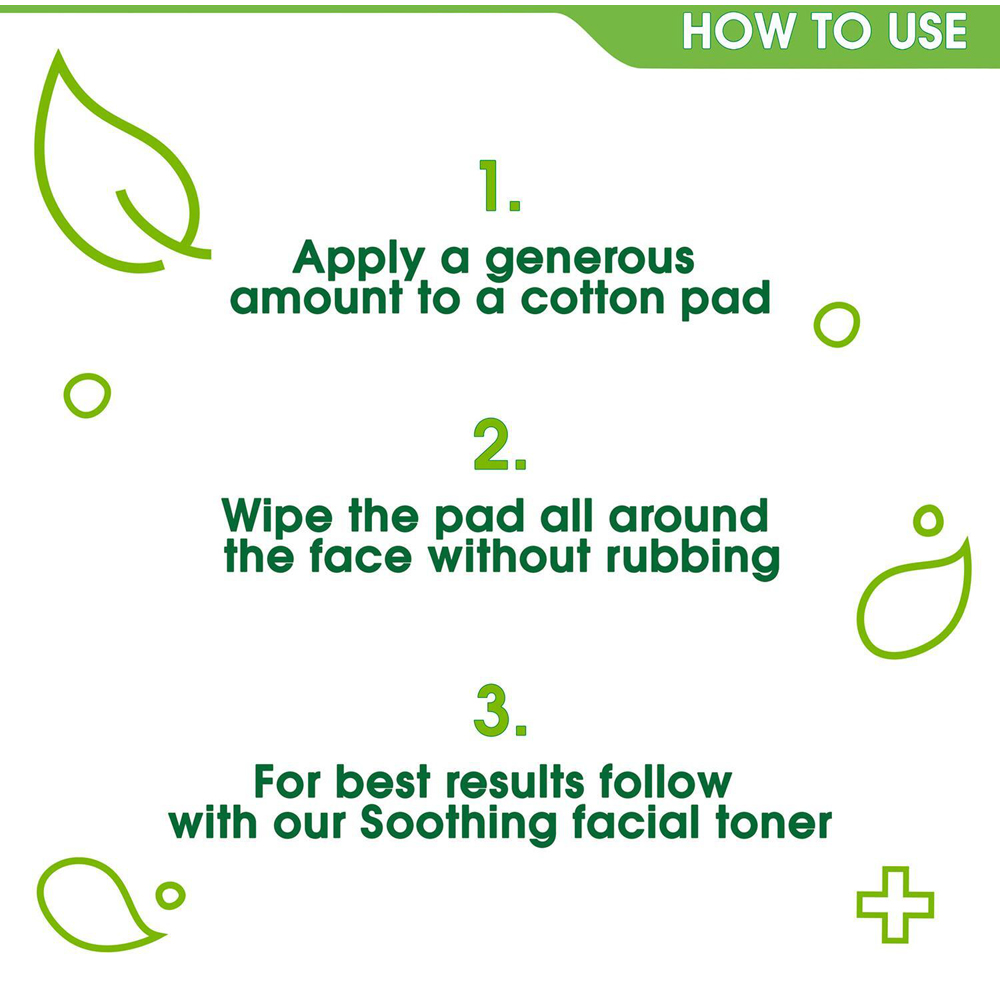 HOW TO USE

1.

Apply a generous amount to a cotton pad

2.

Wipe the pad all around the face without rubbing

3.

For best results follow with our Soothing facial toner