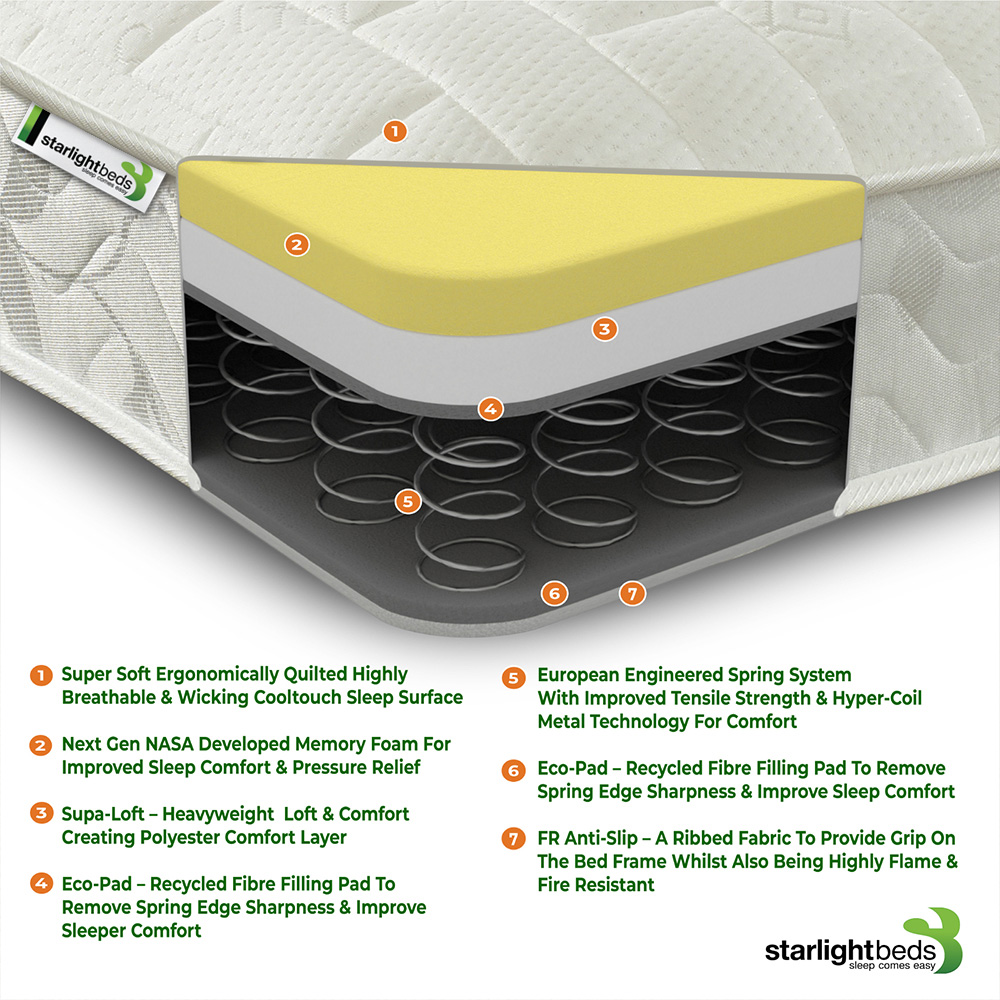 starlightbeds
sleep comes easy

1

2

3

4

5

6 7

1 Super Soft Ergonomically Quilted Highly Breathable & Wicking Cooltouch Sleep Surface

2 Next Gen NASA Developed Memory Foam For Improved Sleep Comfort & Pressure Relief

3 Supa-Loft – Heavyweight Loft & Comfort Creating Polyester Comfort Layer

4 Eco-Pad – Recycled Fibre Filling Pad To Remove Spring Edge Sharpness & Improve Sleeper Comfort

5 European Engineered Spring System With Improved Tensile Strength & Hyper-Coil Metal Technology For Comfort

6 Eco-Pad – Recycled Fibre Filling Pad To Remove Spring Edge Sharpness & Improve Sleep Comfort

7 FR Anti-Slip – A Ribbed Fabric To Provide Grip On The Bed Frame Whilst Also Being Highly Flame & Fire Resistant

starlightbeds
sleep comes easy