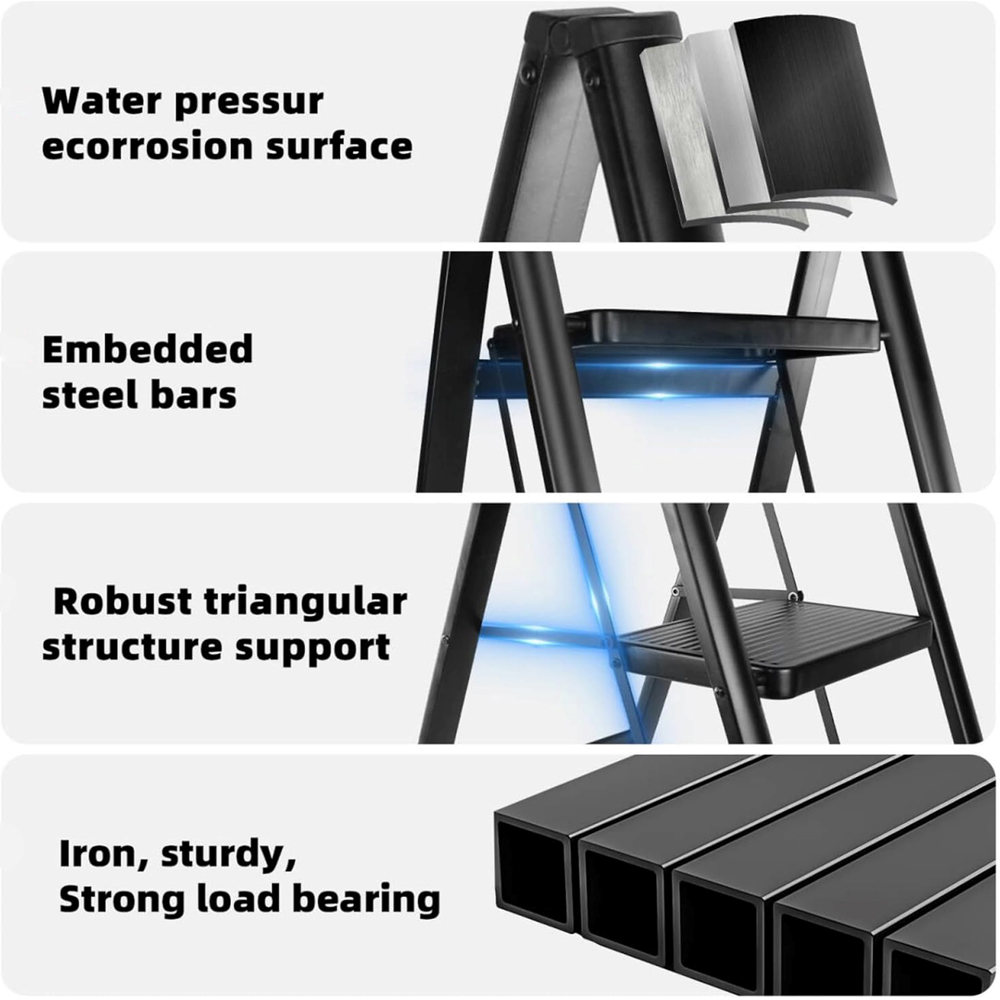 Water pressur
ecorrosion surface

Embedded
steel bars

Robust triangular
structure support

Iron, sturdy,
Strong load bearing