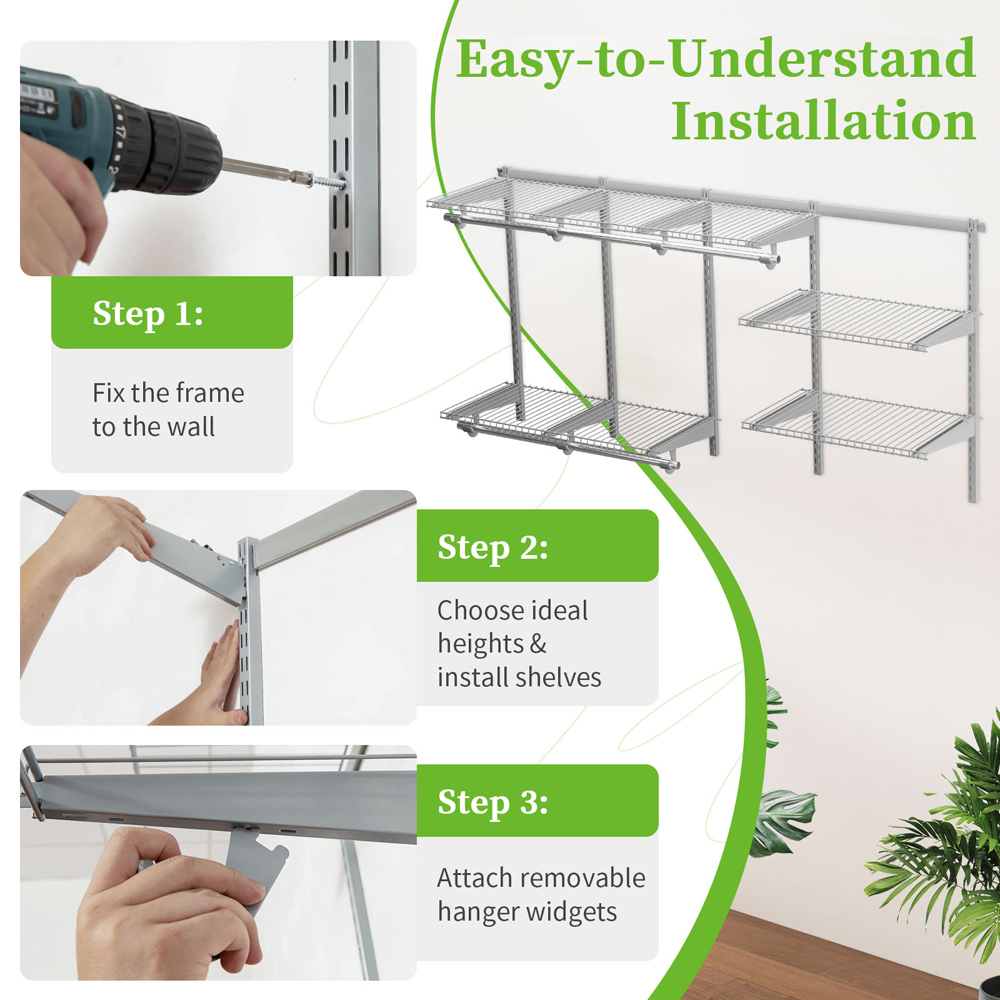 Easy-to-Understand Installation

Step 1:

Fix the frame to the wall

Step 2:

Choose ideal heights & install shelves

Step 3:

Attach removable hanger widgets