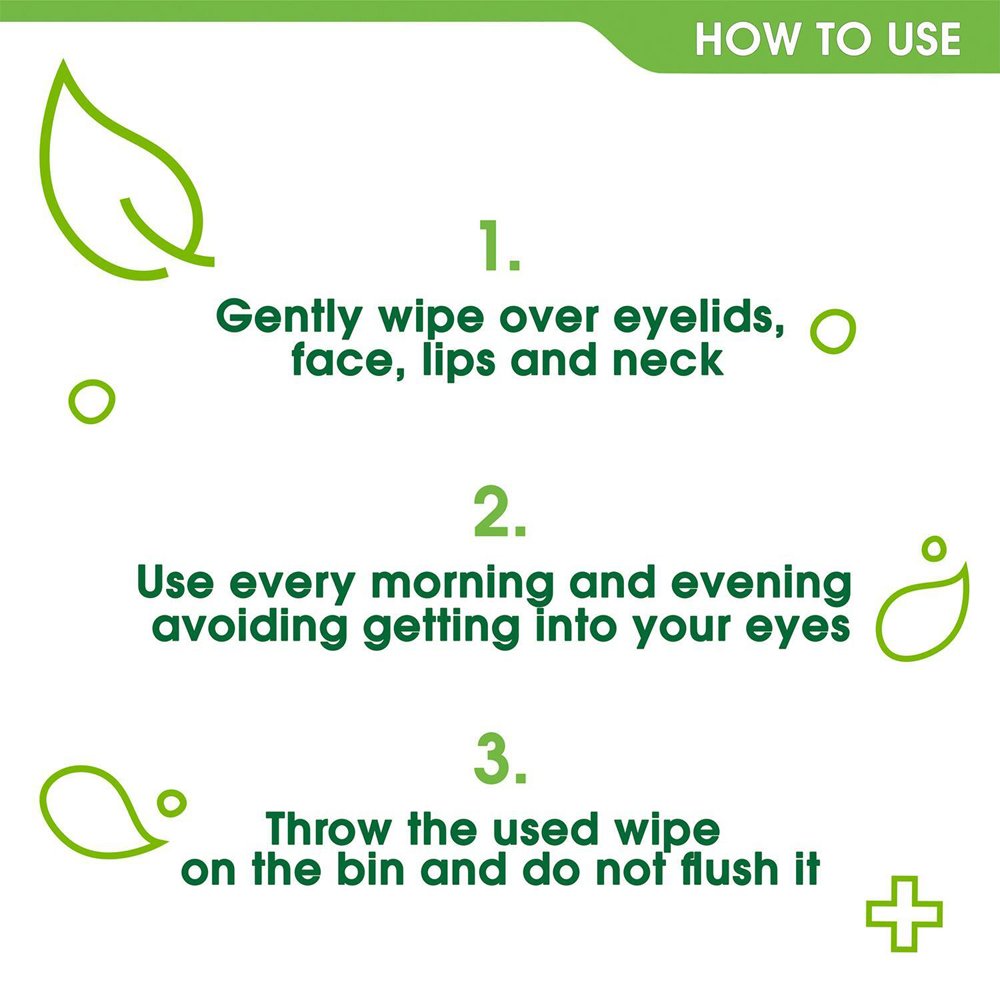 HOW TO USE

1.

Gently wipe over eyelids, face, lips and neck

2.

Use every morning and evening avoiding getting into your eyes

3.

Throw the used wipe on the bin and do not flush it