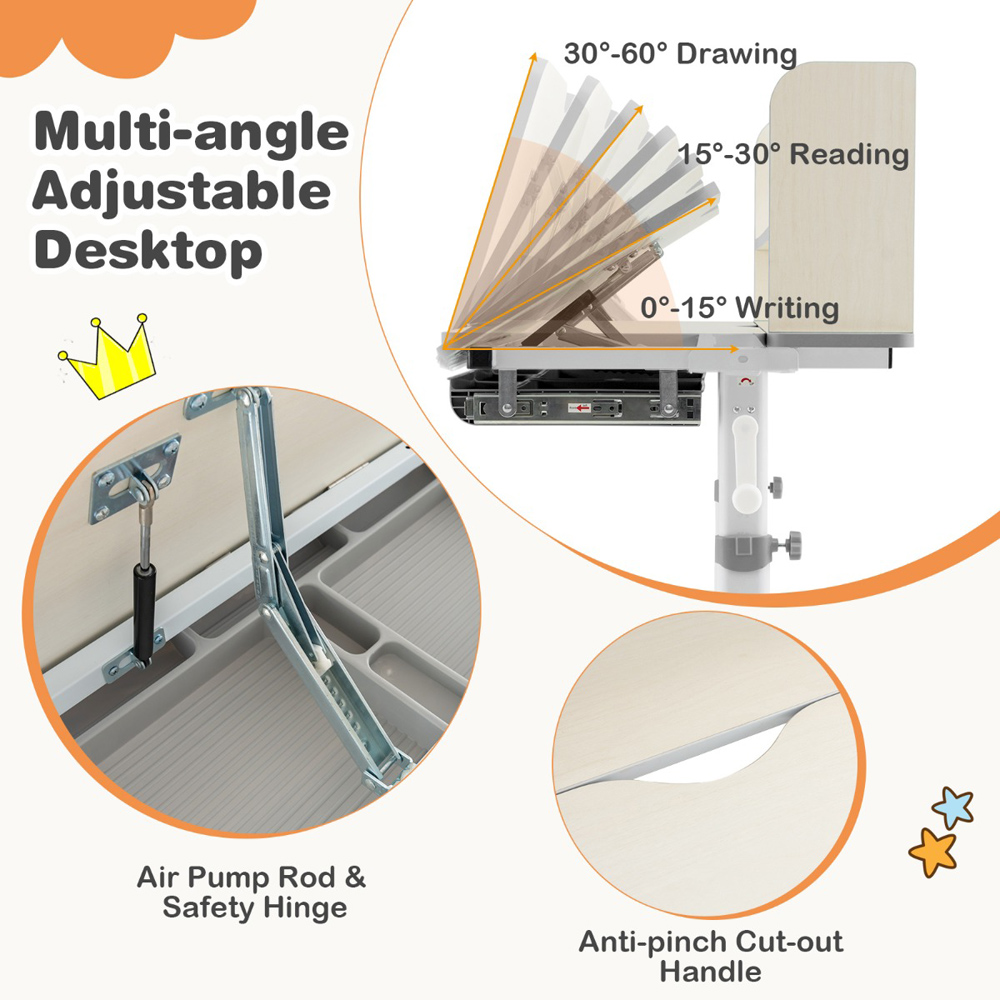 Multi-angle Adjustable Desktop

30°-60° Drawing

15°-30° Reading

0°-15° Writing

Air Pump Rod & Safety Hinge

Anti-pinch Cut-out Handle