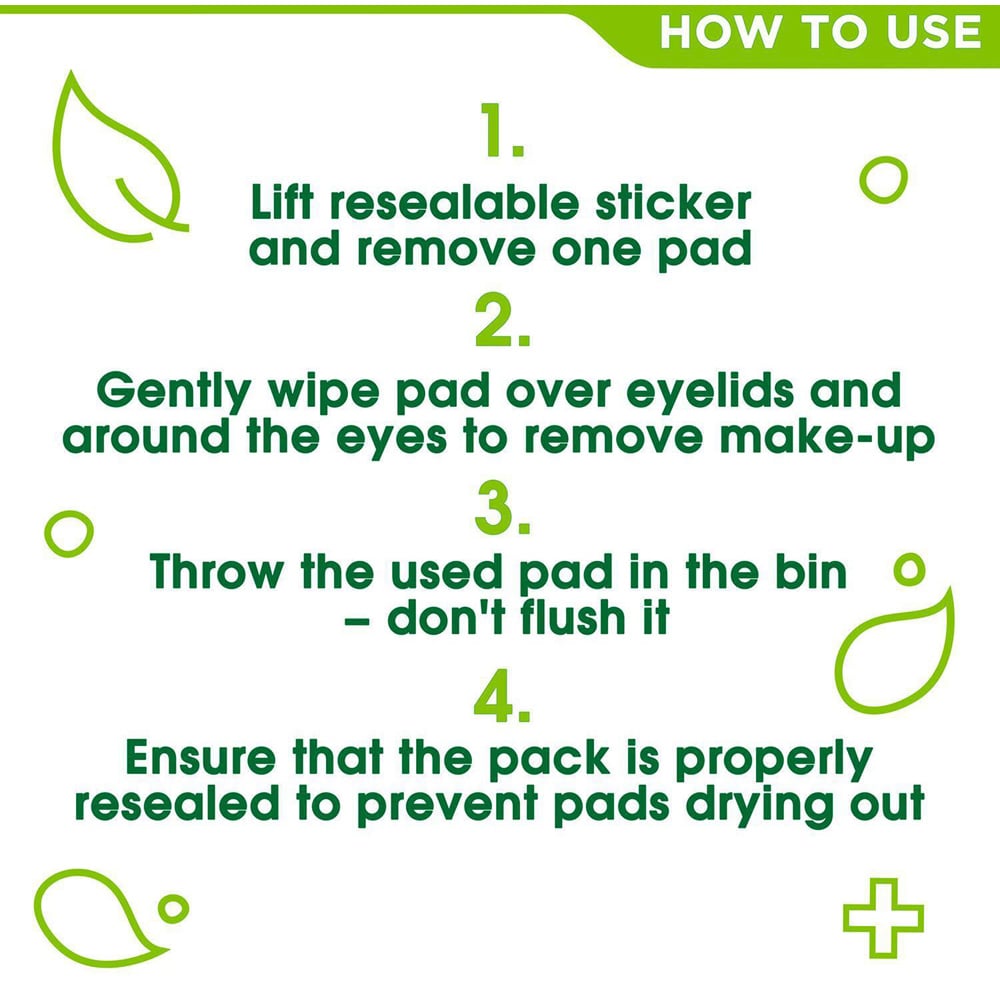 HOW TO USE

1.

Lift resealable sticker and remove one pad

2.

Gently wipe pad over eyelids and around the eyes to remove make-up

3.

Throw the used pad in the bin – don't flush it

4.

Ensure that the pack is properly resealed to prevent pads drying out