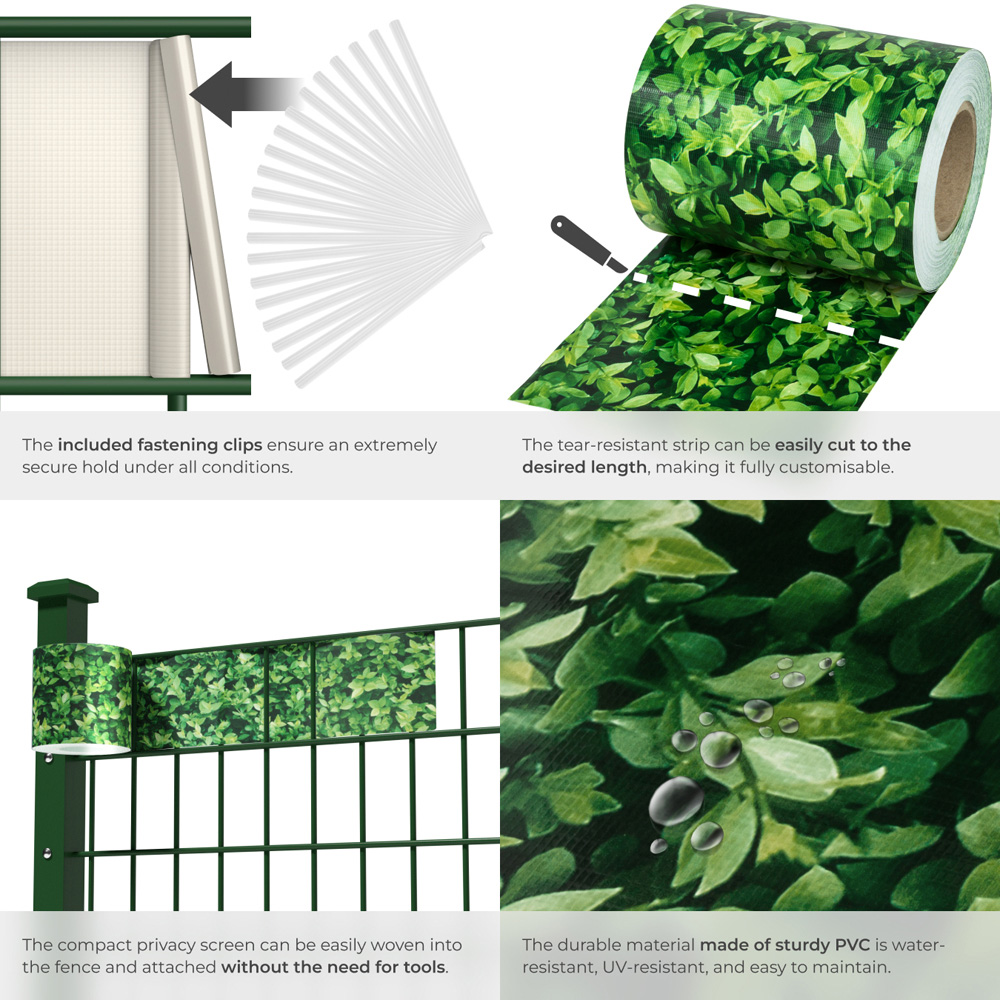 The included fastening clips ensure an extremely secure hold under all conditions.

The tear-resistant strip can be easily cut to the desired length, making it fully customisable.

The compact privacy screen can be easily woven into the fence and attached without the need for tools.

The durable material made of sturdy PVC is water-resistant, UV-resistant, and easy to maintain.