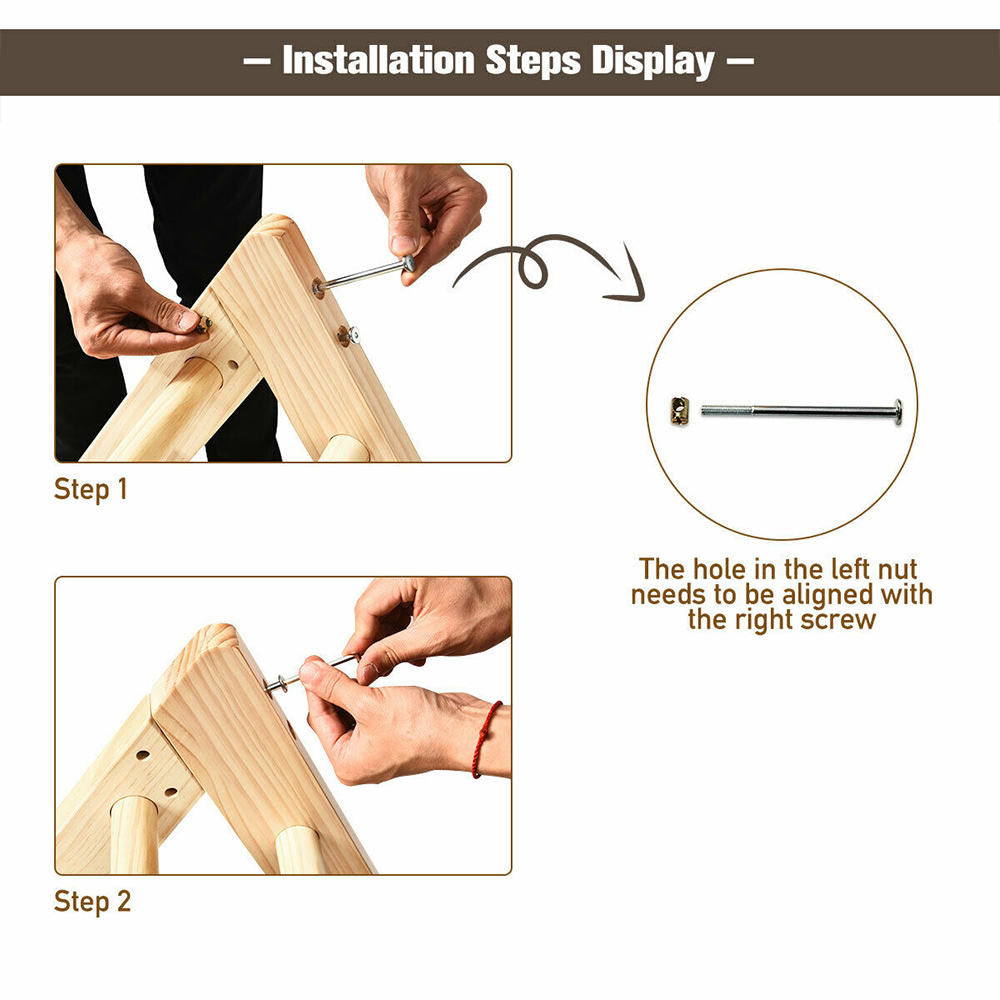 — Installation Steps Display —

Step 1

The hole in the left nut needs to be aligned with the right screw

Step 2