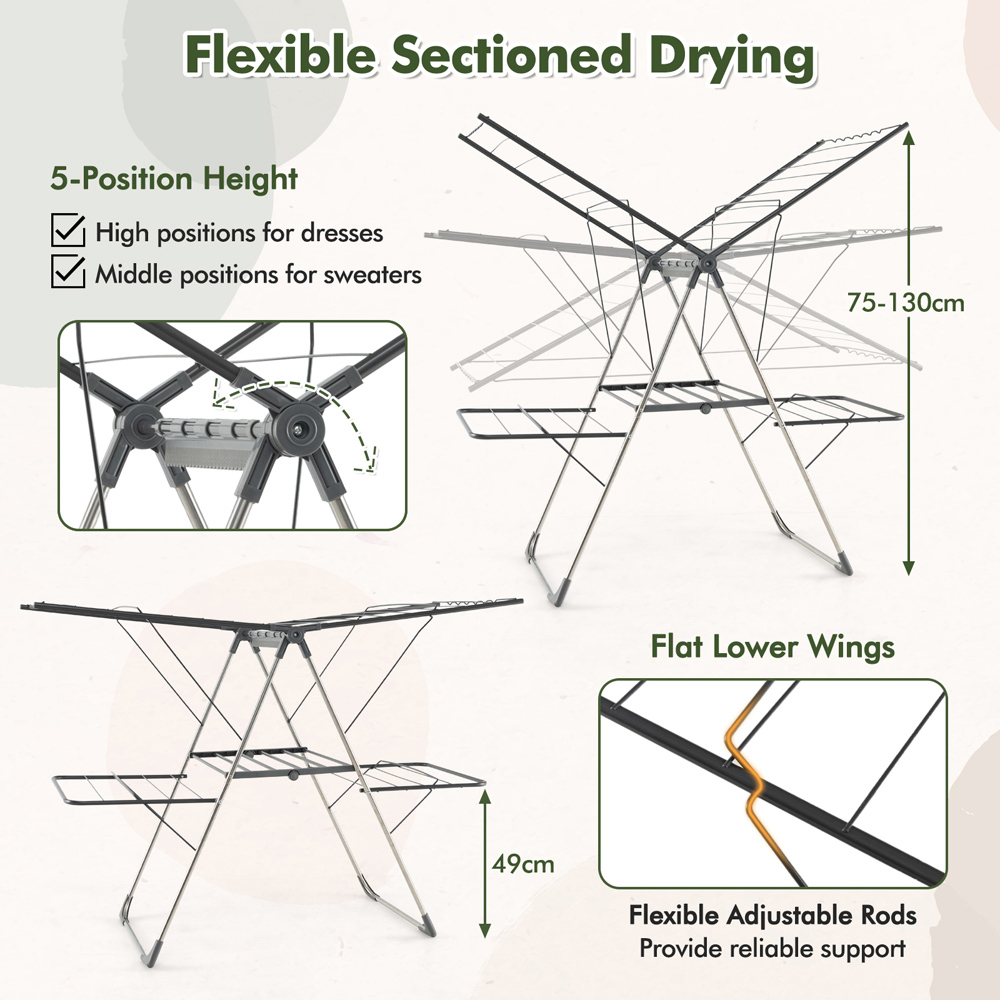 Flexible Sectioned Drying

5-Position Height

High positions for dresses

Middle positions for sweaters

75-130cm

Flat Lower Wings

49cm

Flexible Adjustable Rods
Provide reliable support