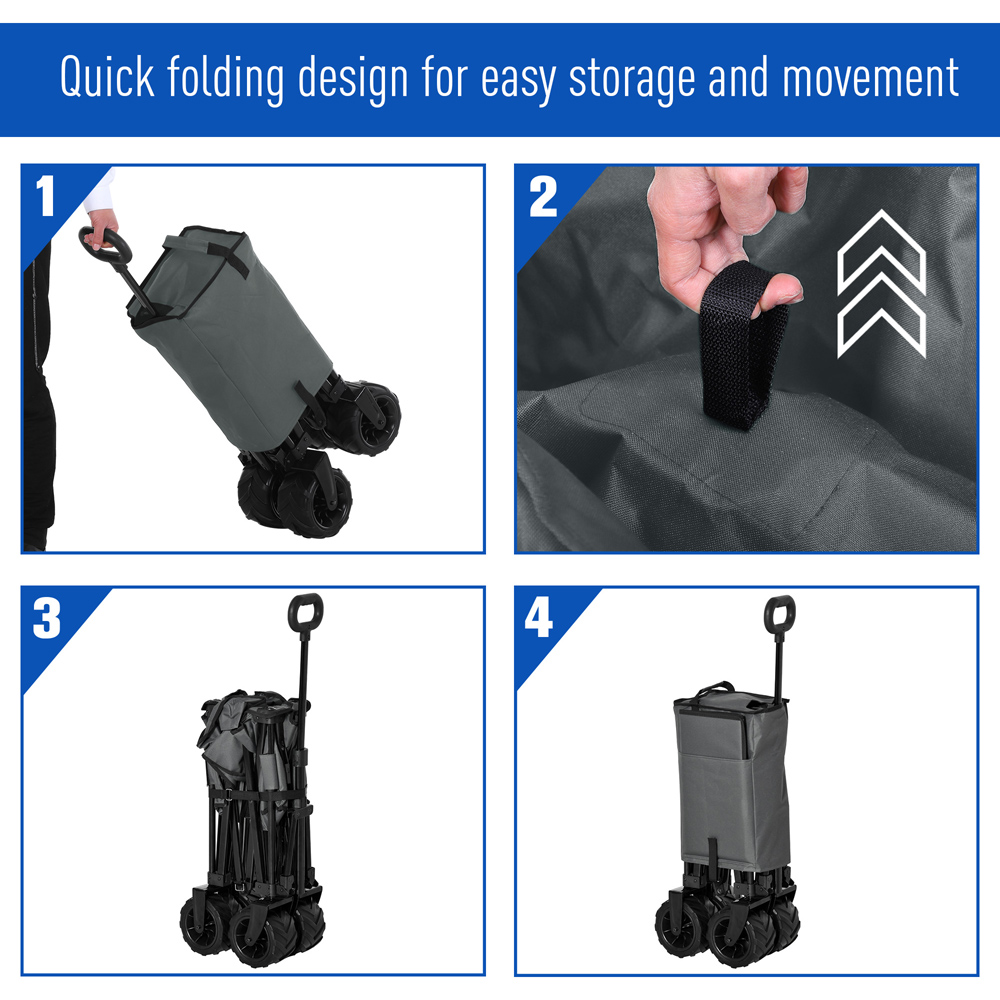 Quick folding design for easy storage and movement

1

2

3

4