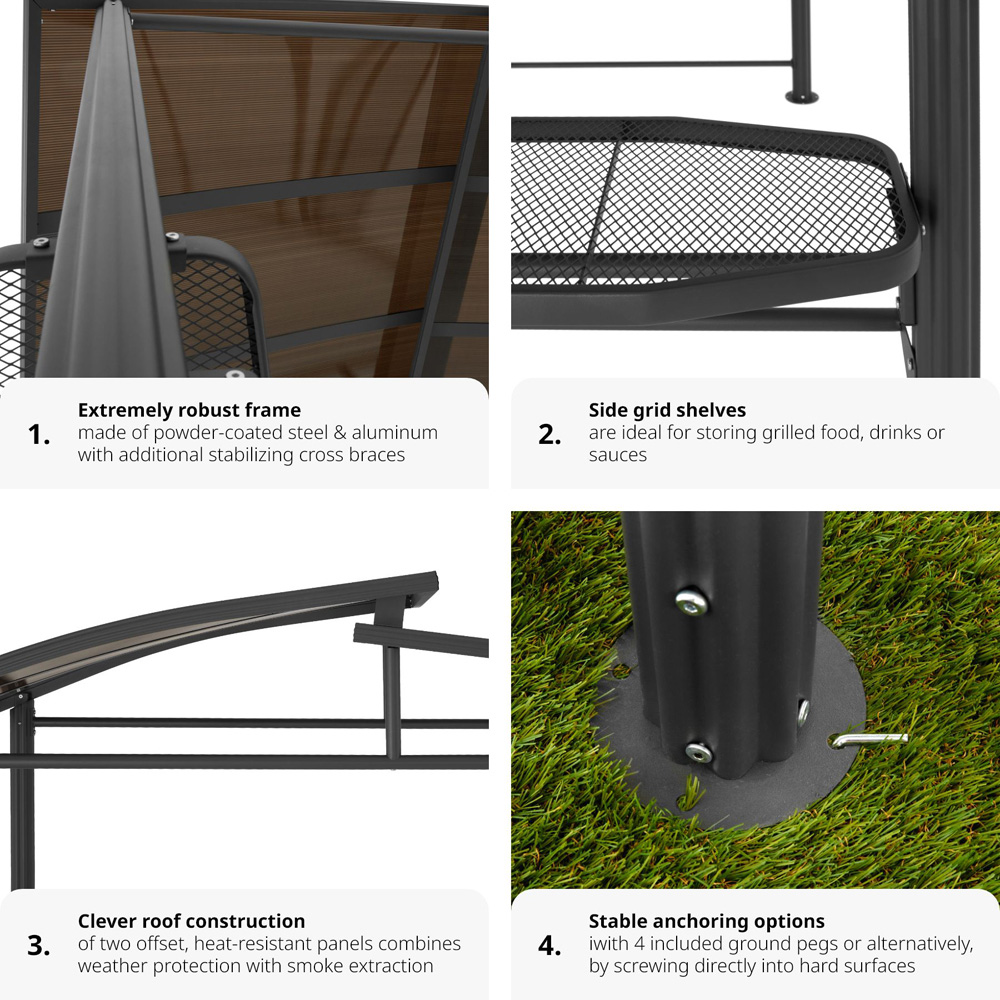 1.
Extremely robust frame
made of powder-coated steel & aluminum with additional stabilizing cross braces

2.
Side grid shelves
are ideal for storing grilled food, drinks or sauces

3.
Clever roof construction
of two offset, heat-resistant panels combines weather protection with smoke extraction

4.
Stable anchoring options
iwith 4 included ground pegs or alternatively, by screwing directly into hard surfaces