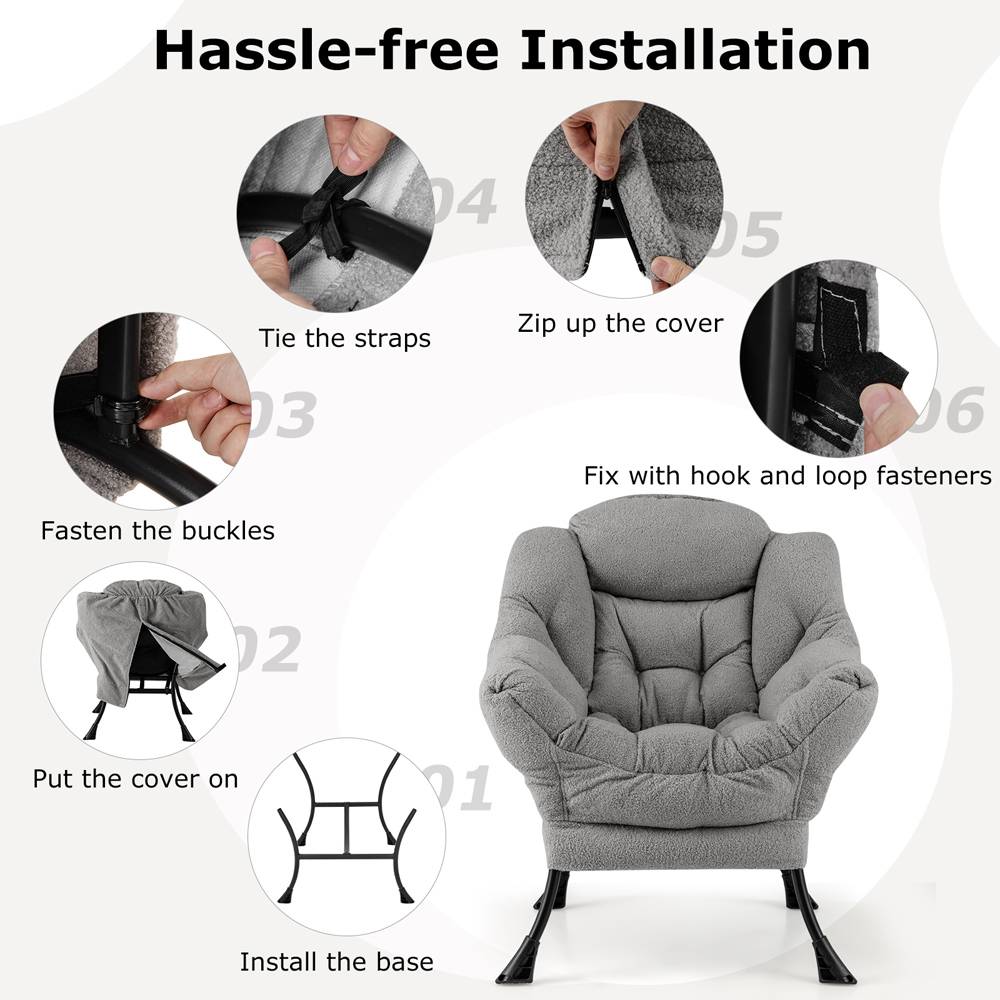 Hassle-free Installation

04

Tie the straps

05

Zip up the cover

03

Fasten the buckles

06

Fix with hook and loop fasteners

02

Put the cover on

01

Install the base