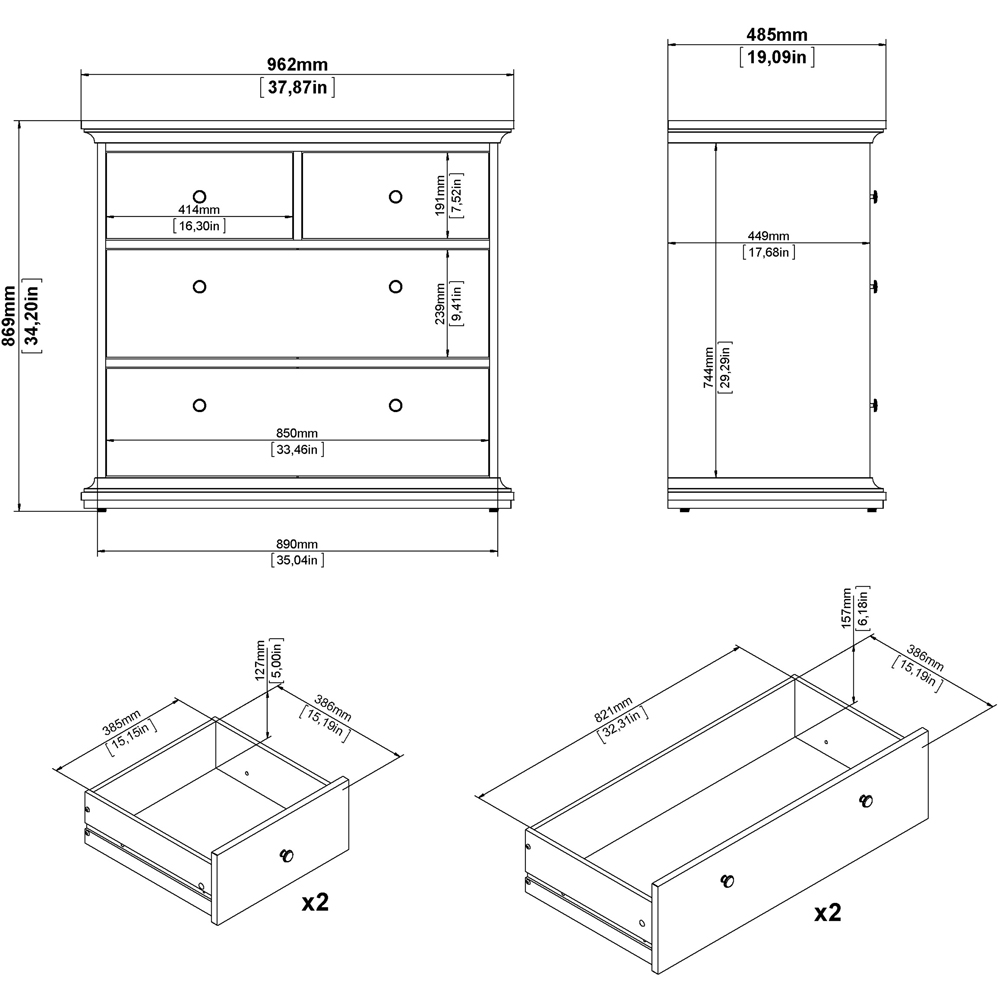 962mm
[37,87in]

485mm
[19,09in]

869mm
[34,20in]

414mm
[16,30in]

191mm
[7,52in]

239mm
[9,41in]

850mm
[33,46in]

890mm
[35,04in]

449mm
[17,68in]

744mm
[29,29in]

385mm
[15,15in]

127mm
[5,00in]

386mm
[15,19in]

x2

821mm
[32,31in]

157mm
[6,18in]

386mm
[15,19in]

x2