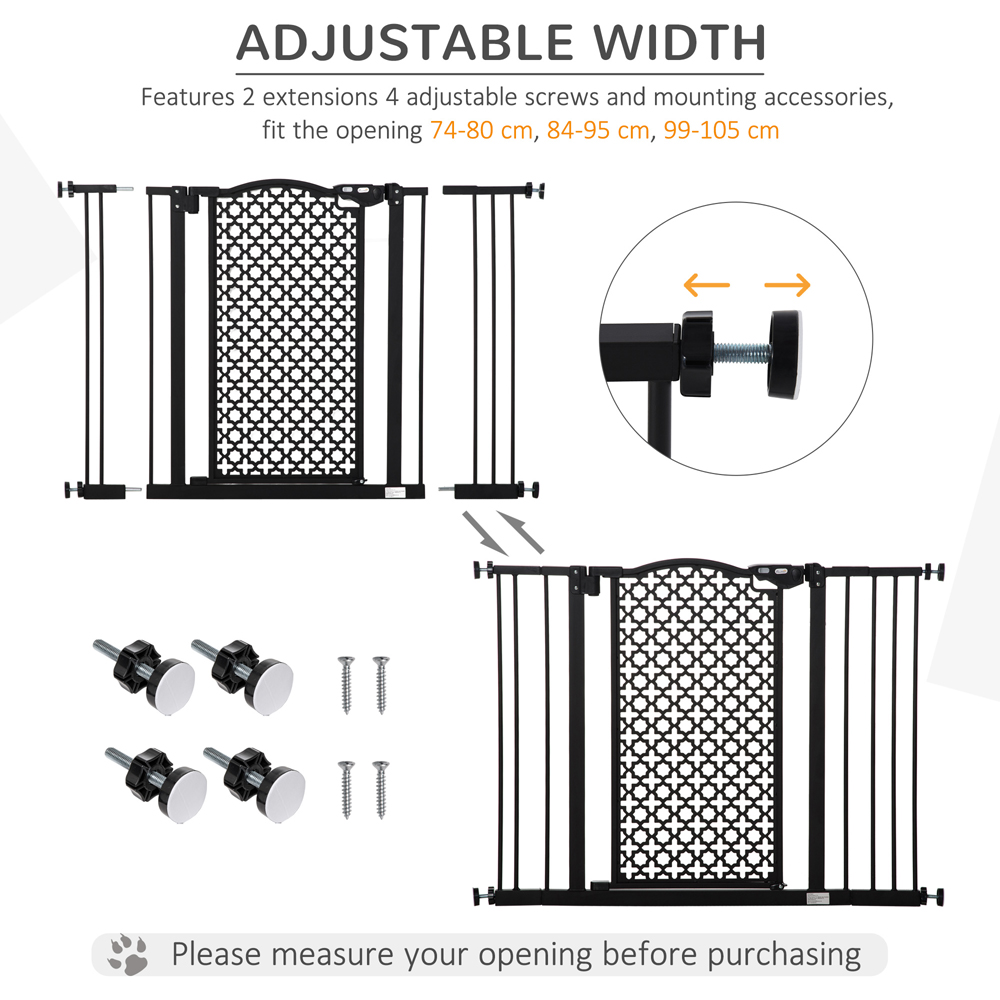 ADJUSTABLE WIDTH

Features 2 extensions 4 adjustable screws and mounting accessories, fit the opening 74-80 cm, 84-95 cm, 99-105 cm

Please measure your opening before purchasing