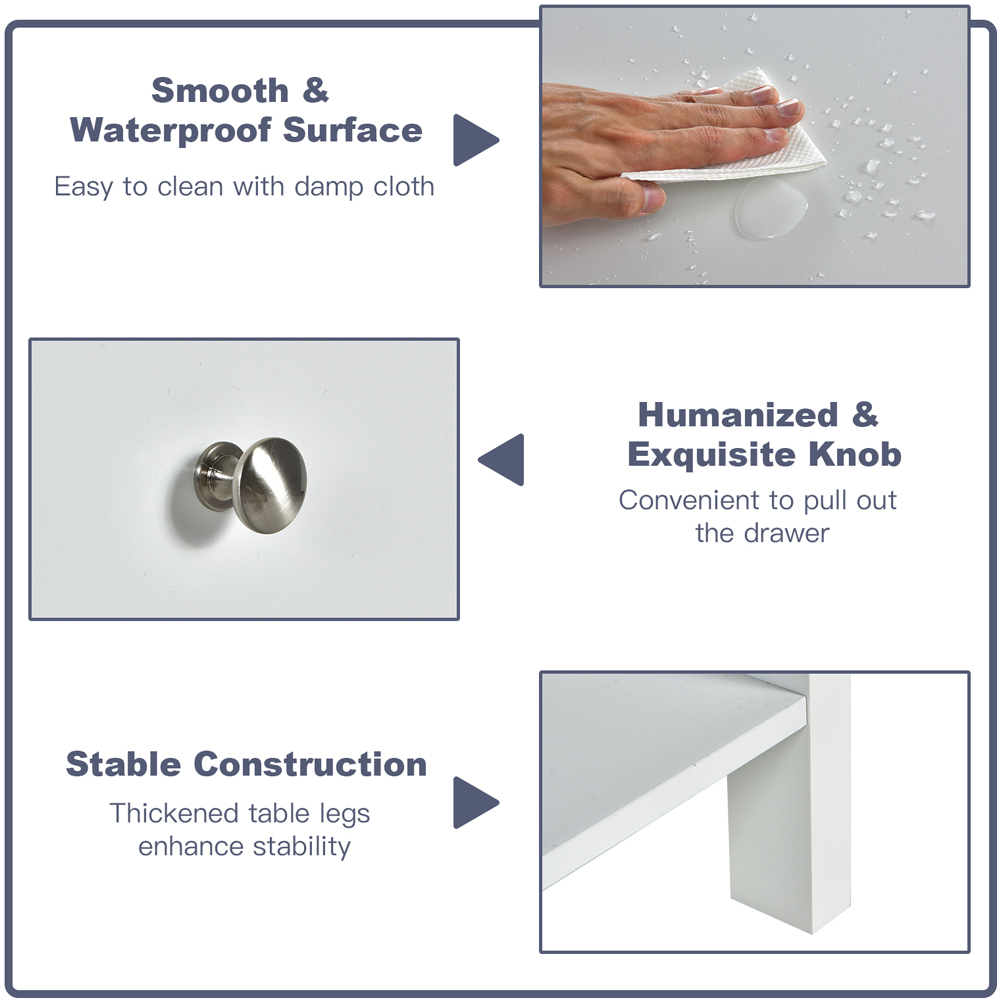 Smooth & Waterproof Surface

Easy to clean with damp cloth

Humanized & Exquisite Knob

Convenient to pull out the drawer

Stable Construction

Thickened table legs enhance stability