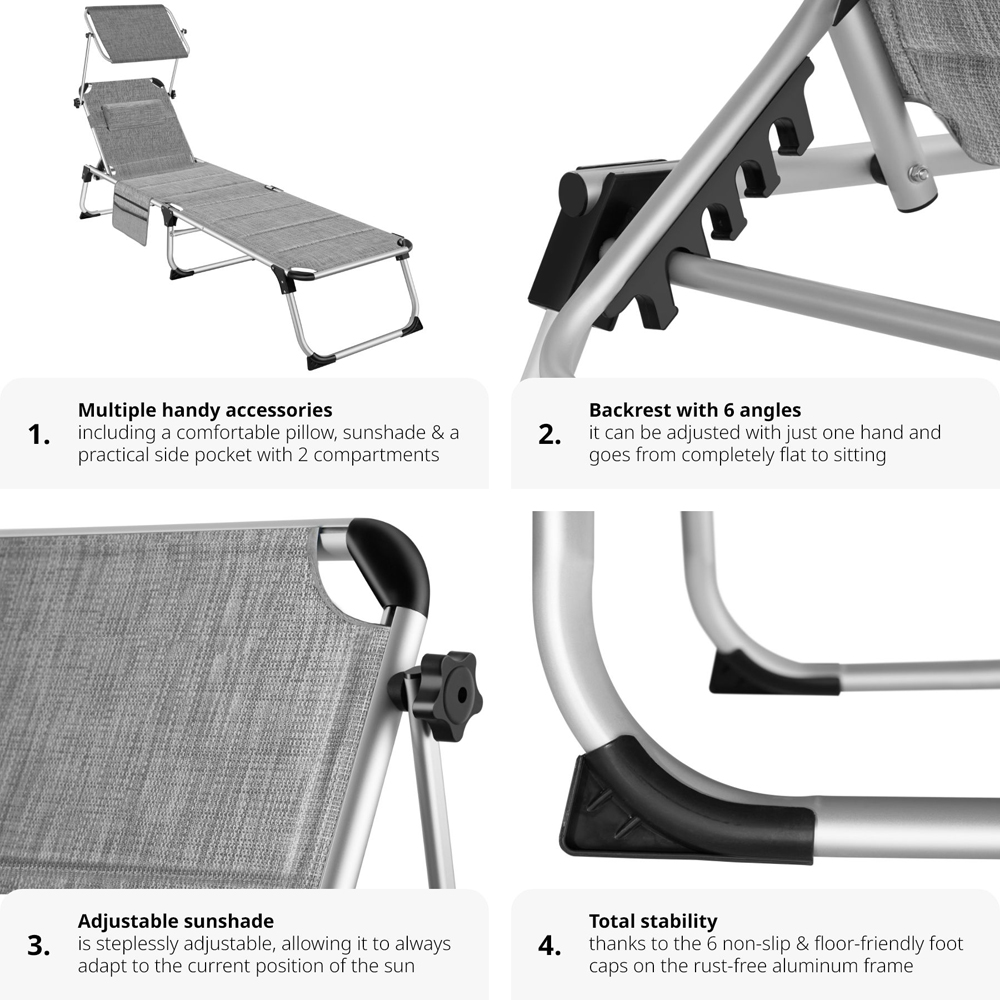 1. Multiple handy accessories
including a comfortable pillow, sunshade & a practical side pocket with 2 compartments

2. Backrest with 6 angles
it can be adjusted with just one hand and goes from completely flat to sitting

3. Adjustable sunshade
is steplessly adjustable, allowing it to always adapt to the current position of the sun

4. Total stability
thanks to the 6 non-slip & floor-friendly foot caps on the rust-free aluminum frame