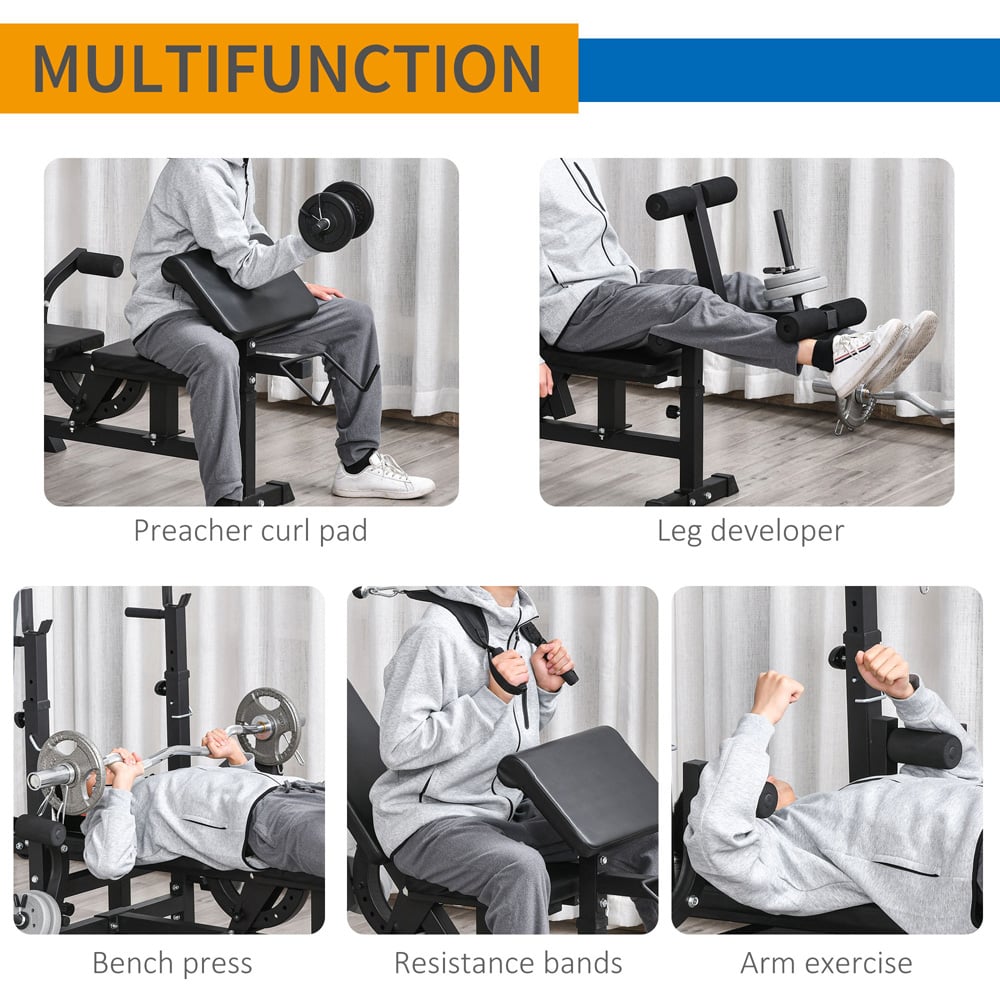 MULTIFUNCTION

Preacher curl pad

Leg developer

Bench press

Resistance bands

Arm exercise