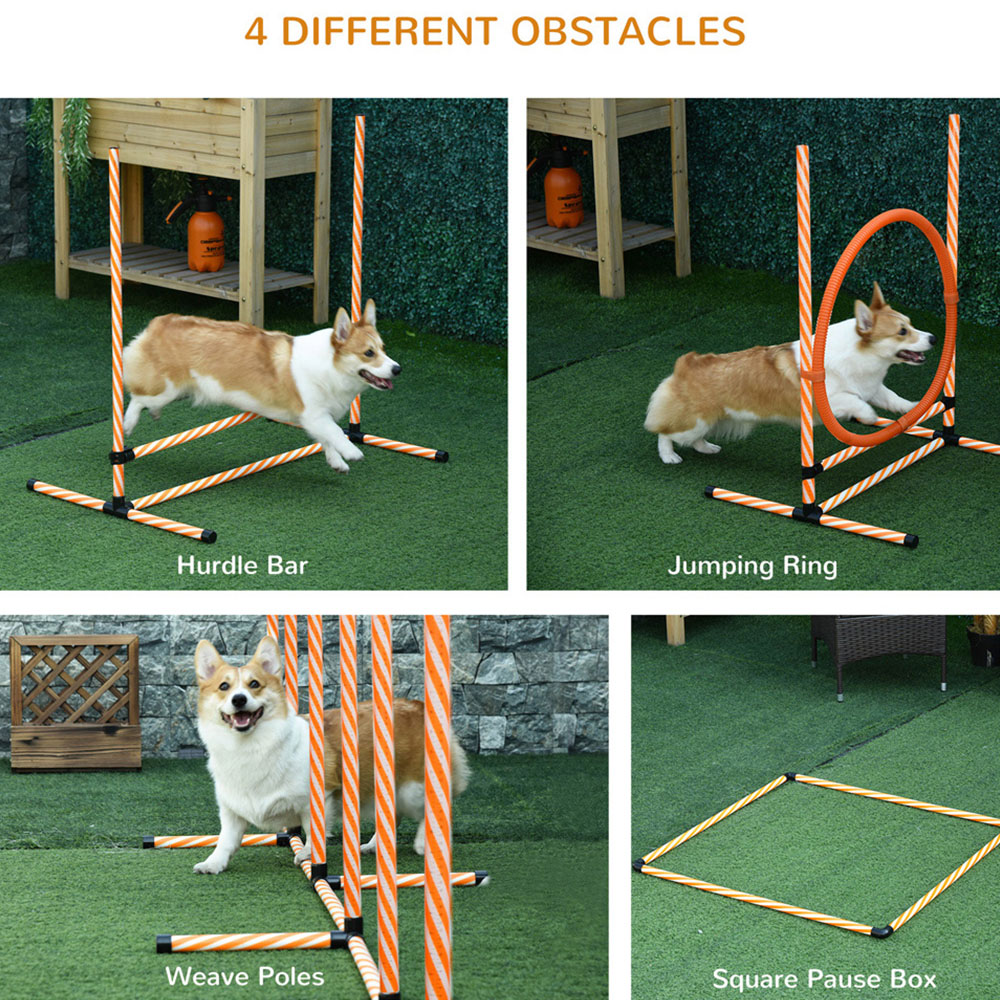 4 DIFFERENT OBSTACLES

Hurdle Bar

Jumping Ring

Weave Poles

Square Pause Box