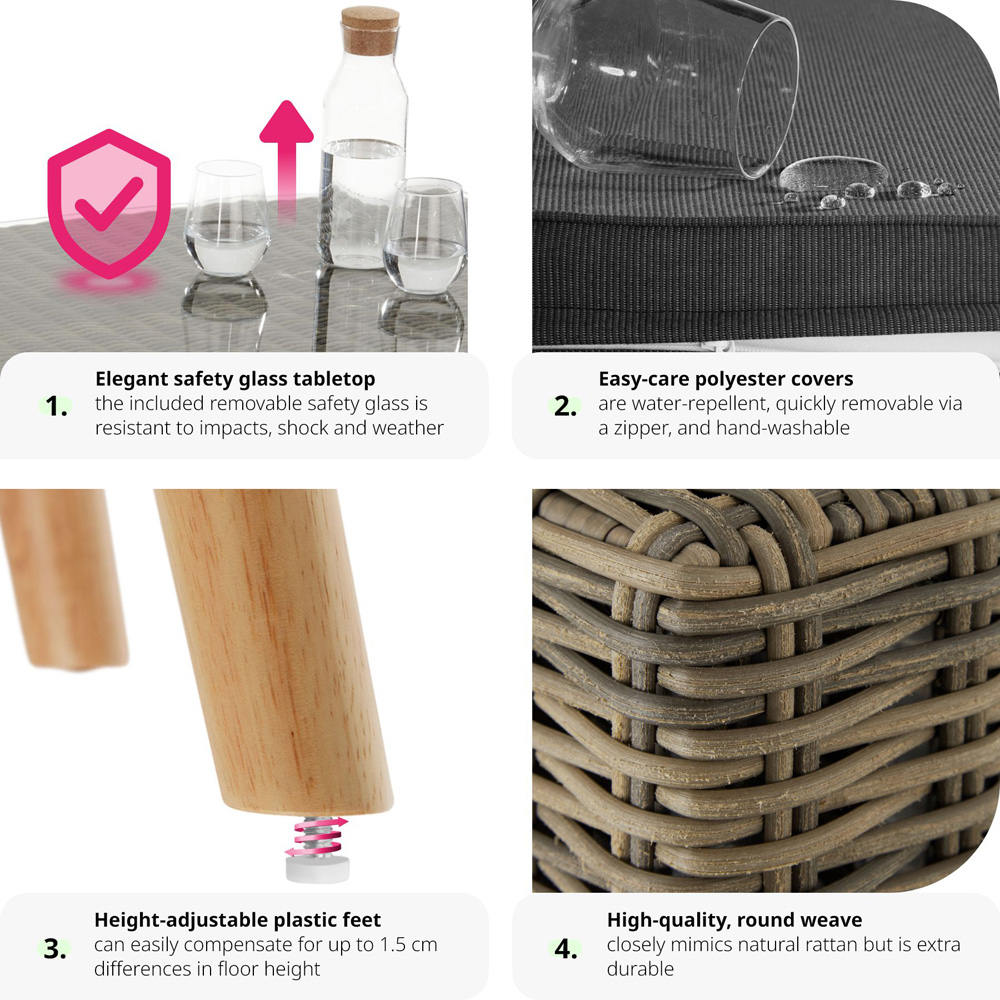 1. Elegant safety glass tabletop
the included removable safety glass is resistant to impacts, shock and weather

2. Easy-care polyester covers
are water-repellent, quickly removable via a zipper, and hand-washable

3. Height-adjustable plastic feet
can easily compensate for up to 1.5 cm differences in floor height

4. High-quality, round weave
closely mimics natural rattan but is extra durable