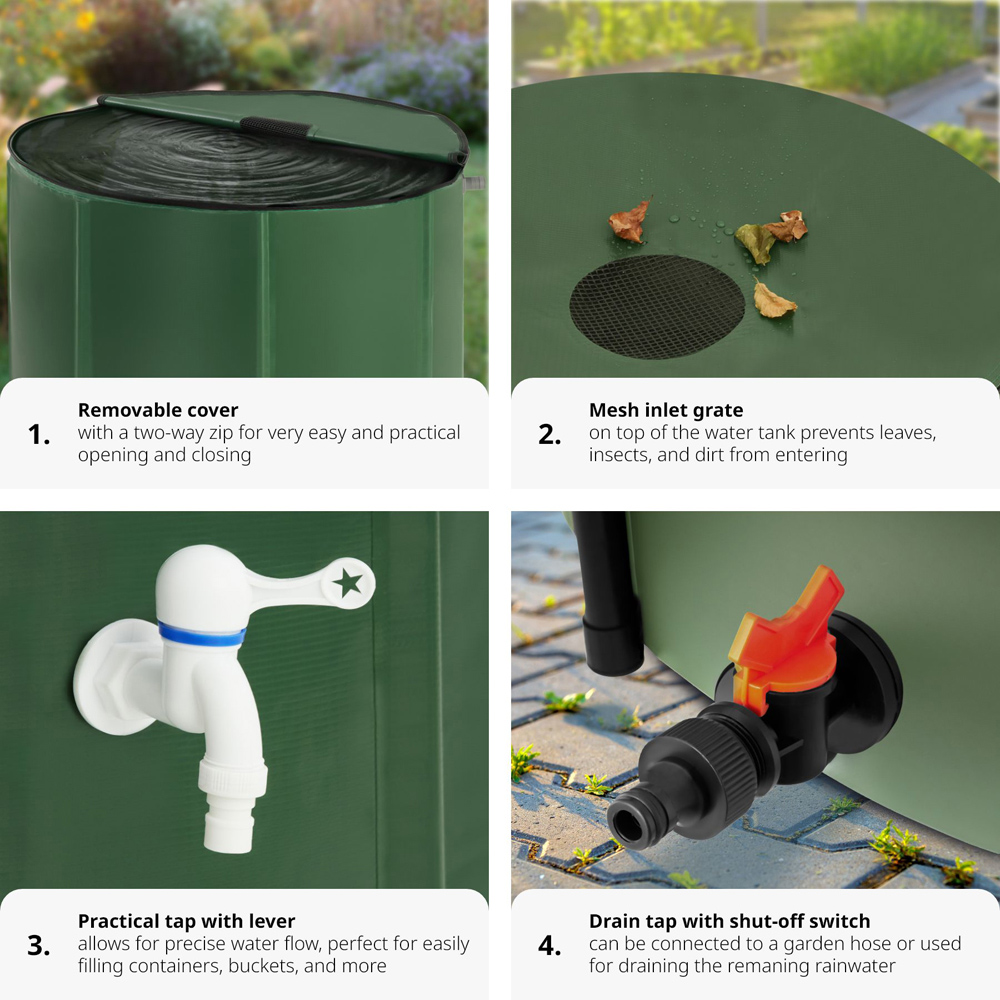 1. Removable cover
with a two-way zip for very easy and practical opening and closing

2. Mesh inlet grate
on top of the water tank prevents leaves, insects, and dirt from entering

3. Practical tap with lever
allows for precise water flow, perfect for easily filling containers, buckets, and more

4. Drain tap with shut-off switch
can be connected to a garden hose or used for draining the remaning rainwater