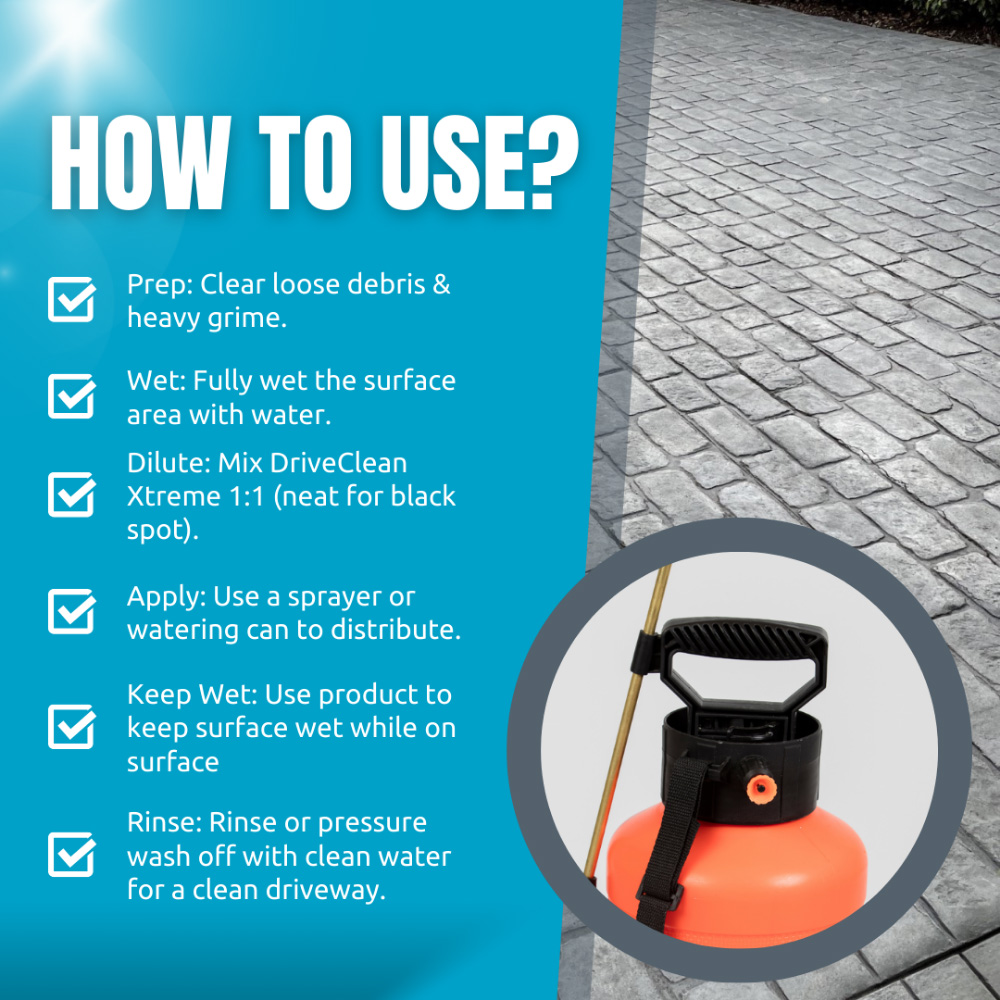 HOW TO USE?

Prep: Clear loose debris & heavy grime.

Wet: Fully wet the surface area with water.

Dilute: Mix DriveClean Xtreme 1:1 (neat for black spot).

Apply: Use a sprayer or watering can to distribute.

Keep Wet: Use product to keep surface wet while on surface

Rinse: Rinse or pressure wash off with clean water for a clean driveway.