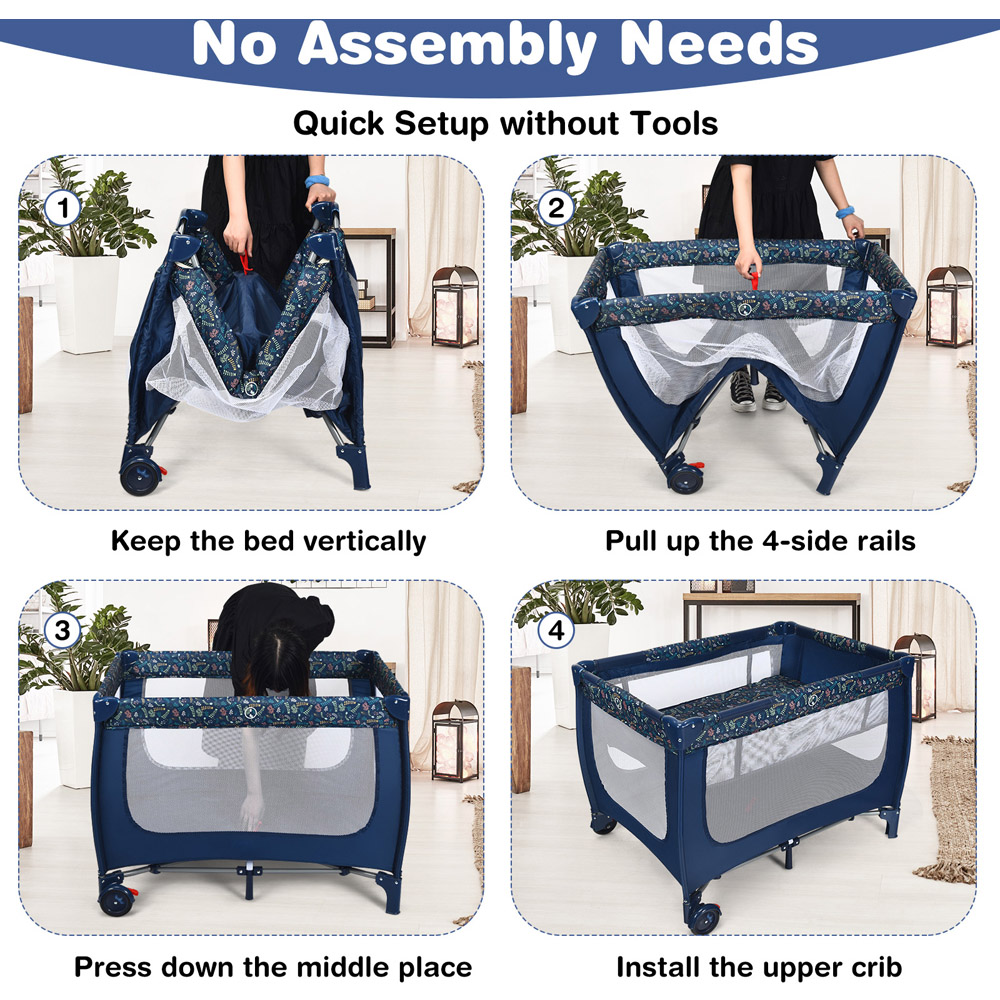 No Assembly Needs

Quick Setup without Tools

1

Keep the bed vertically

2

Pull up the 4-side rails

3

Press down the middle place

4

Install the upper crib