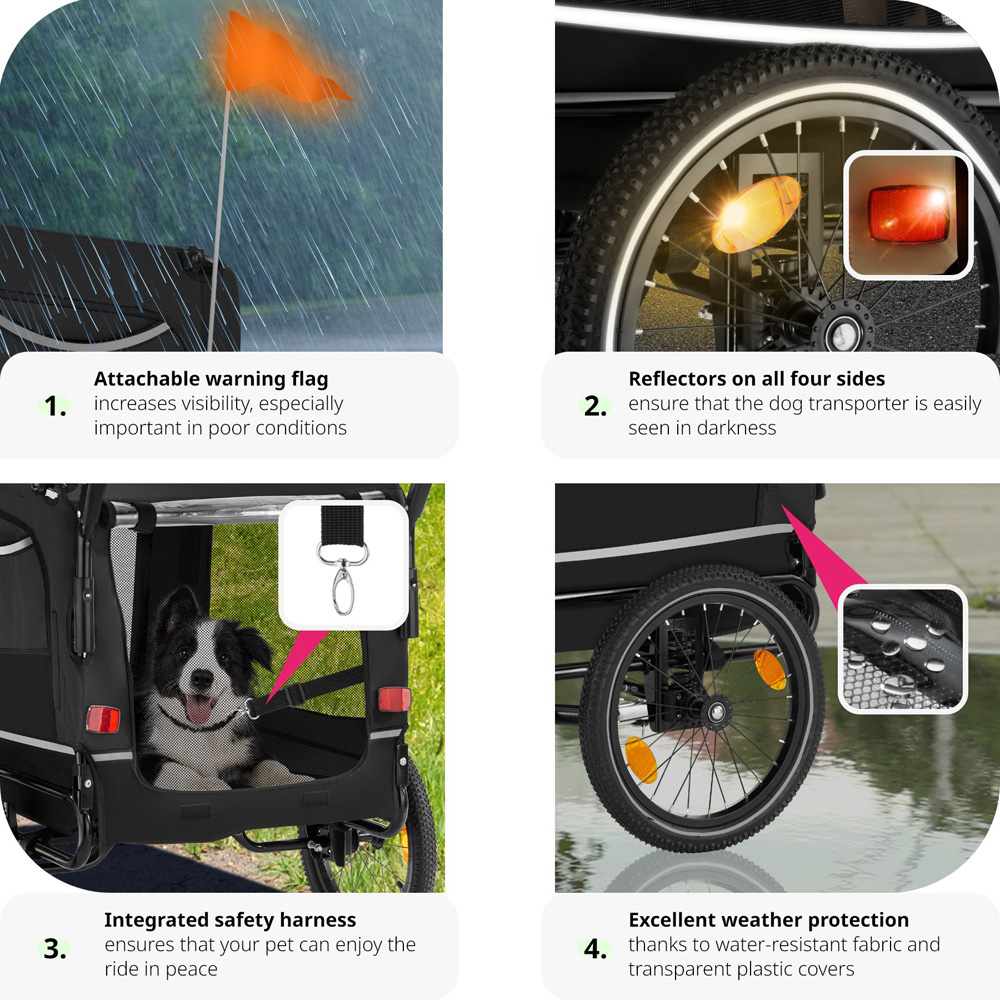 1. Attachable warning flag
increases visibility, especially important in poor conditions

2. Reflectors on all four sides
ensure that the dog transporter is easily seen in darkness

3. Integrated safety harness
ensures that your pet can enjoy the ride in peace

4. Excellent weather protection
thanks to water-resistant fabric and transparent plastic covers