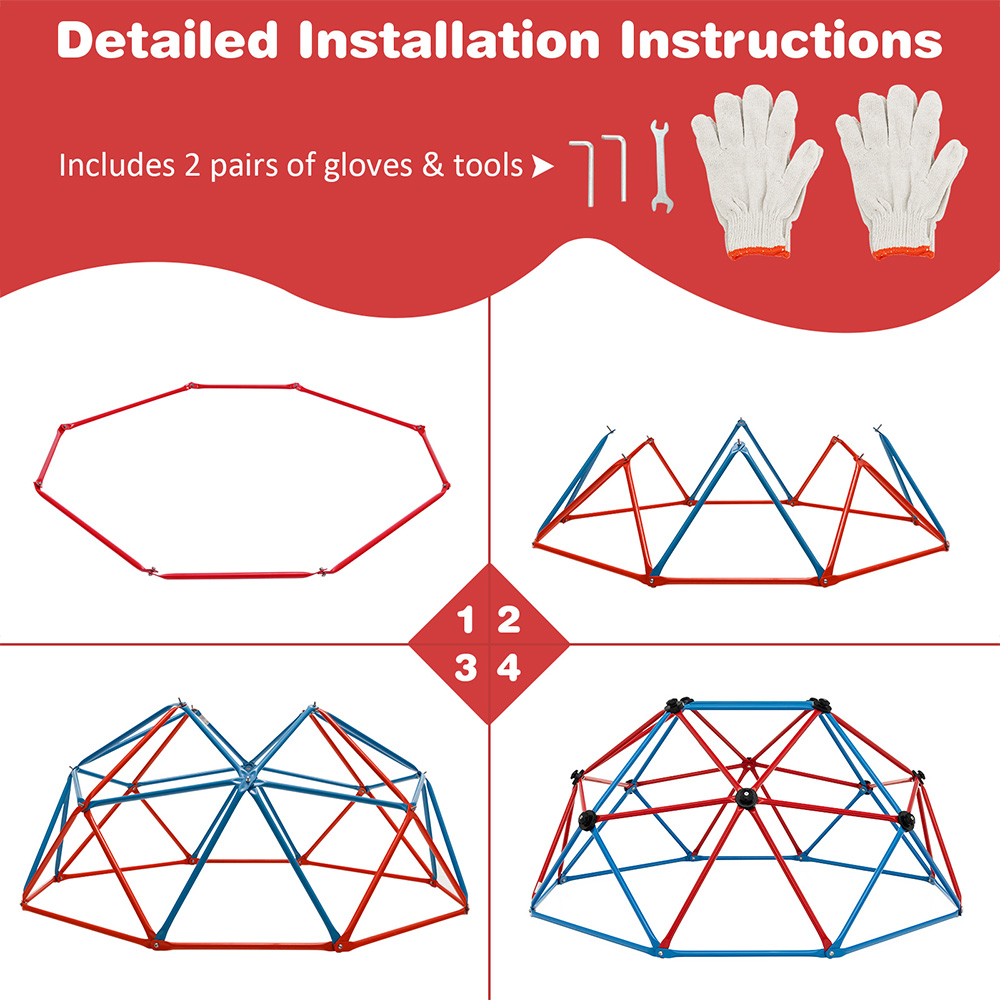 Detailed Installation Instructions

Includes 2 pairs of gloves & tools ➤

1 2
3 4