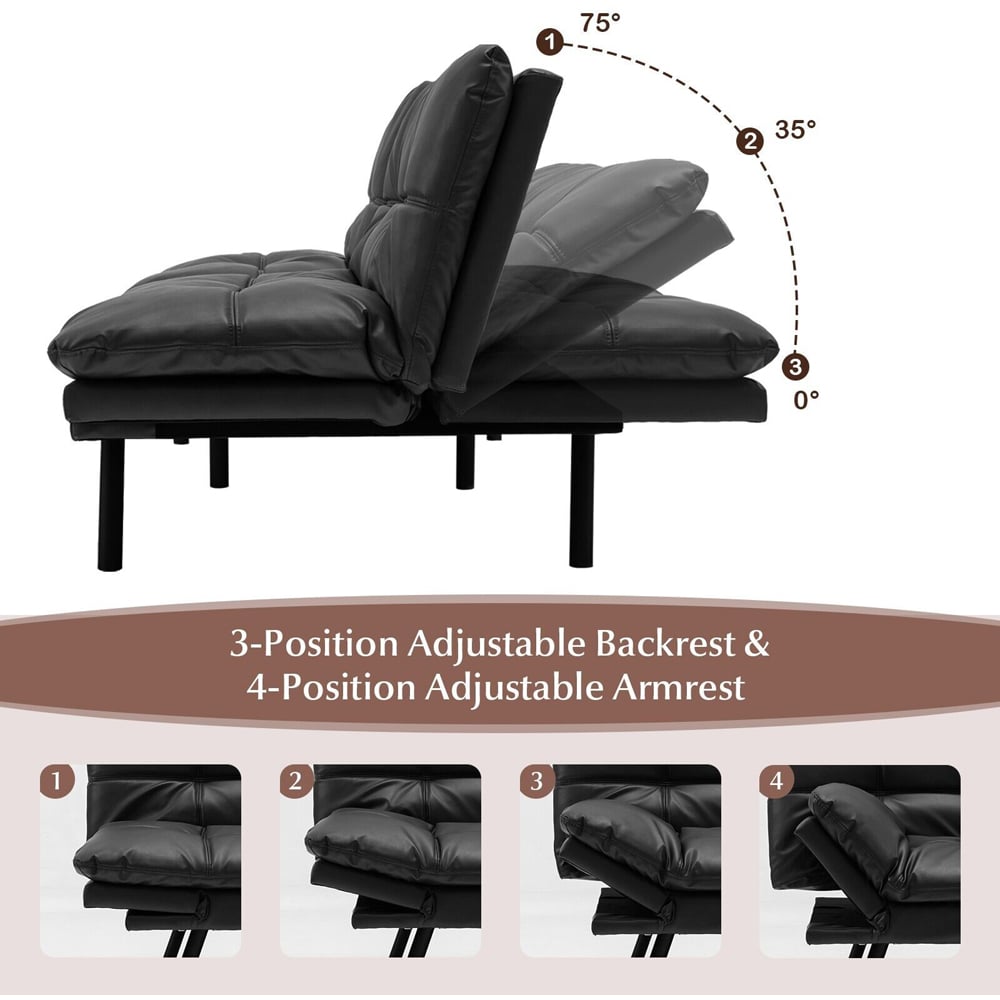 1 75°
2 35°
3 0°

3-Position Adjustable Backrest &
4-Position Adjustable Armrest

1

2

3

4