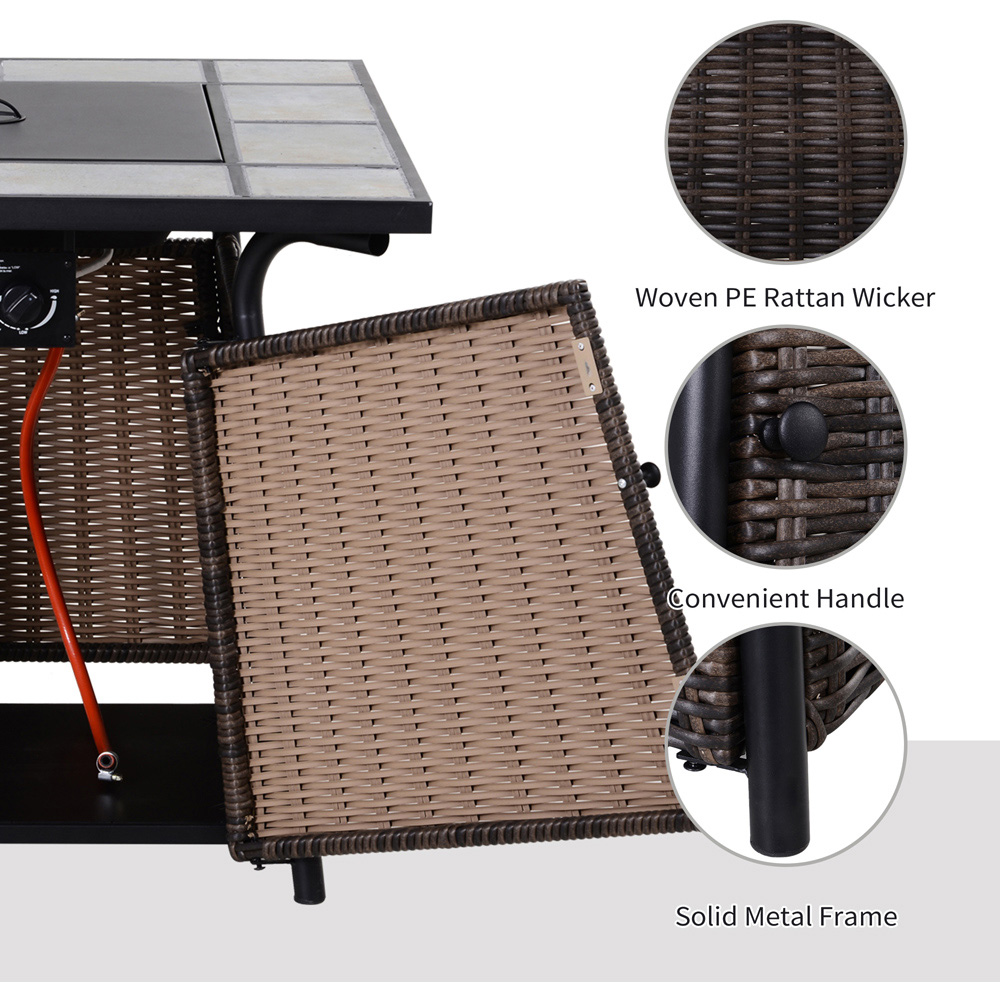 Woven PE Rattan Wicker

Convenient Handle

Solid Metal Frame