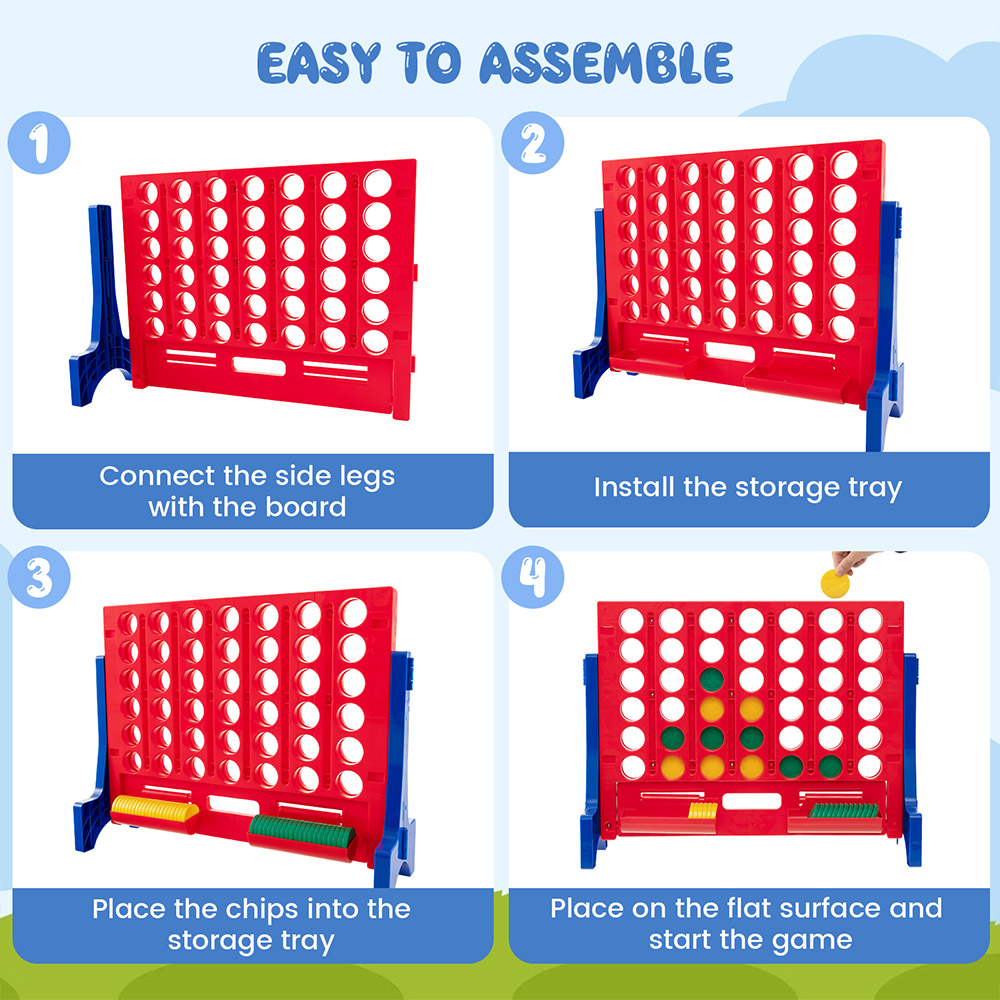 EASY TO ASSEMBLE

1

Connect the side legs with the board

2

Install the storage tray

3

Place the chips into the storage tray

4

Place on the flat surface and start the game