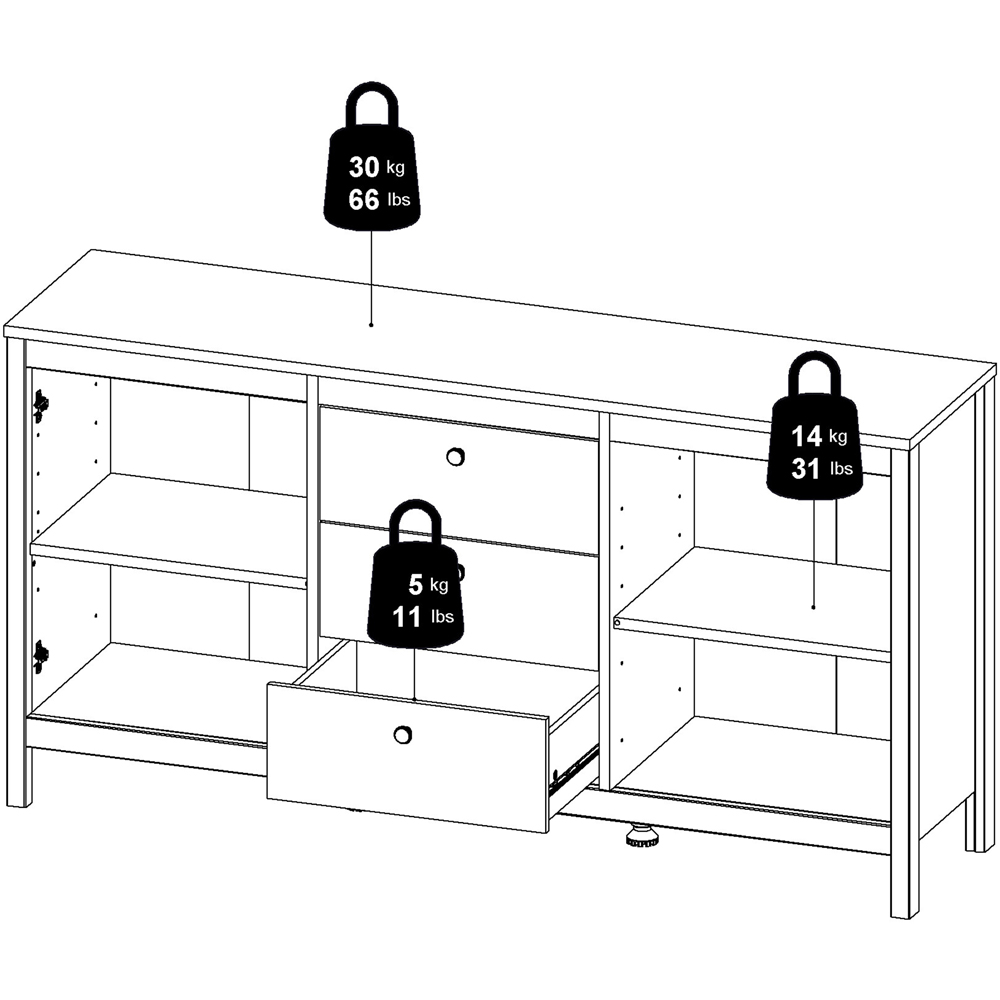 30 kg
66 lbs

14 kg
31 lbs

5 kg
11 lbs