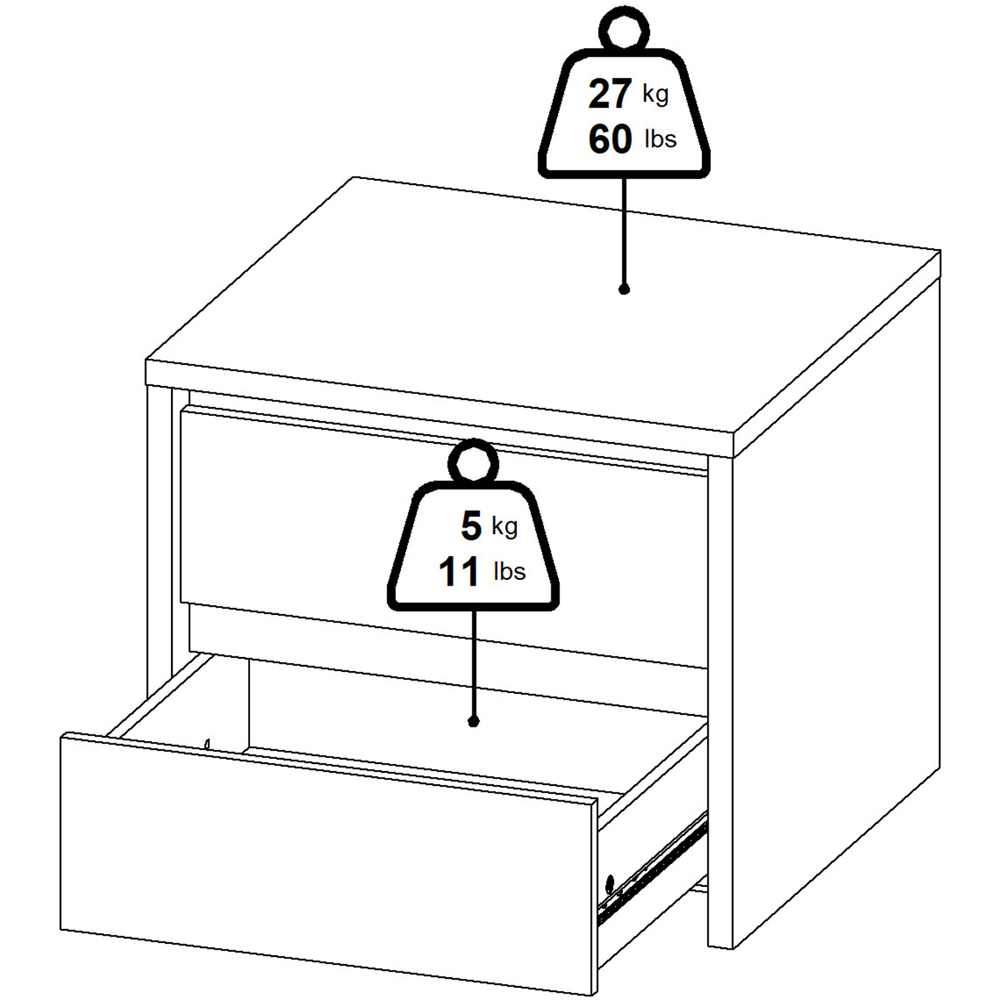 27 kg
60 lbs

5 kg
11 lbs