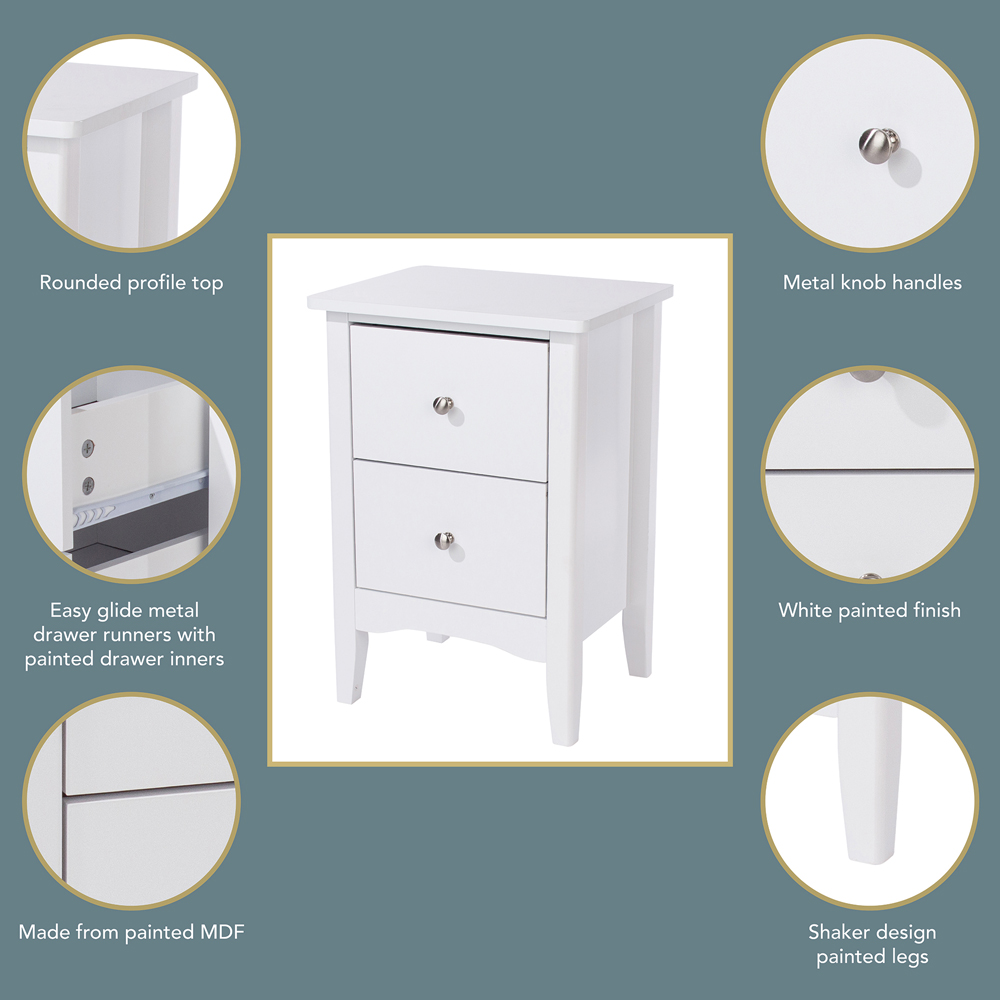 Rounded profile top

Easy glide metal drawer runners with painted drawer inners

Made from painted MDF

Metal knob handles

White painted finish

Shaker design painted legs